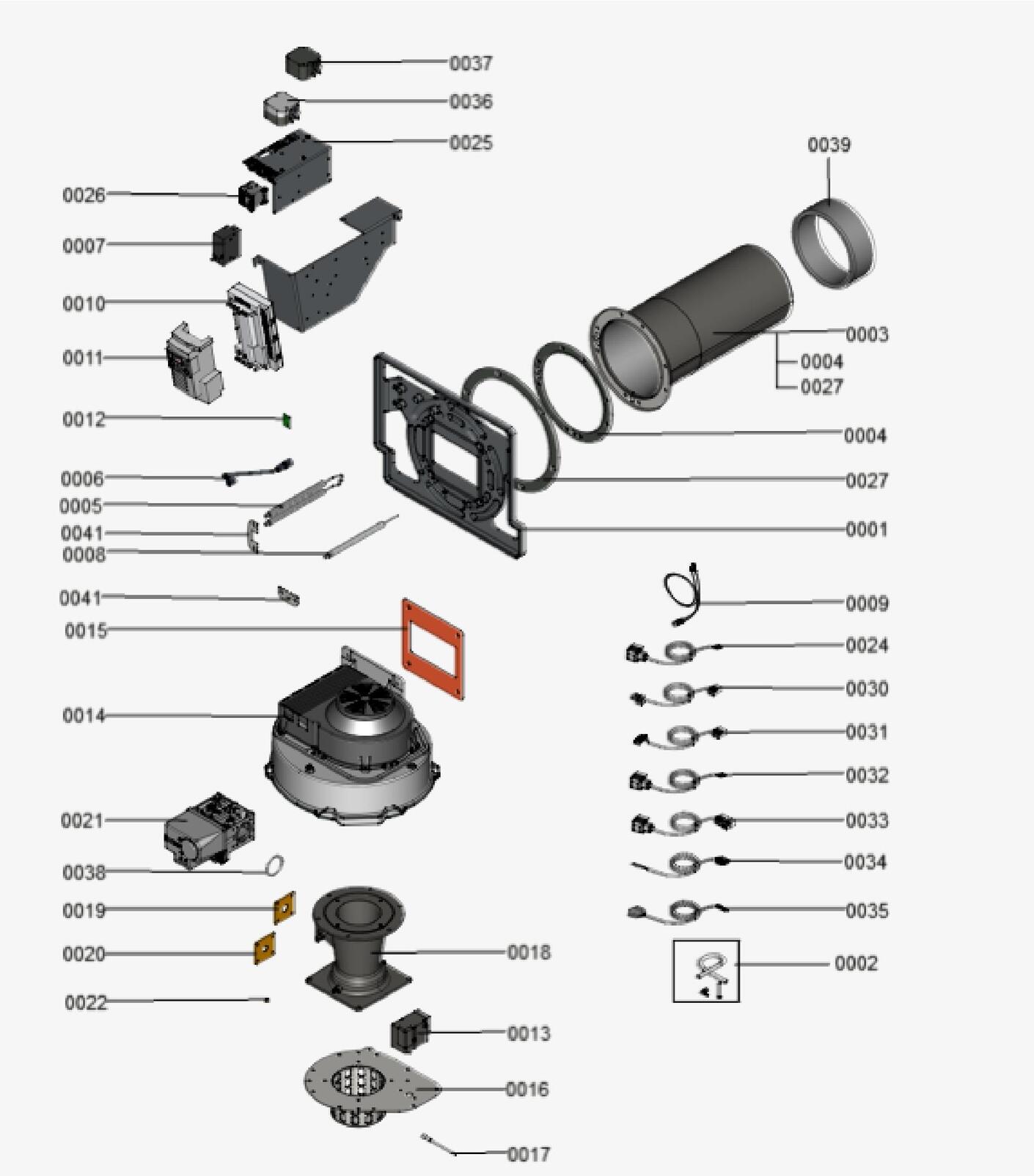 0037
0036
0025
0026
0007
0010
0011
0012
0006
0005
0041
0008
0041
0015
0014
0021
0038
0019
0020
0022
0039
0003
0004
0027
0004
0027
0001
0009
0024
0030
0031
0032
0033
0034
0035
0002
0018
0013
0016
0017