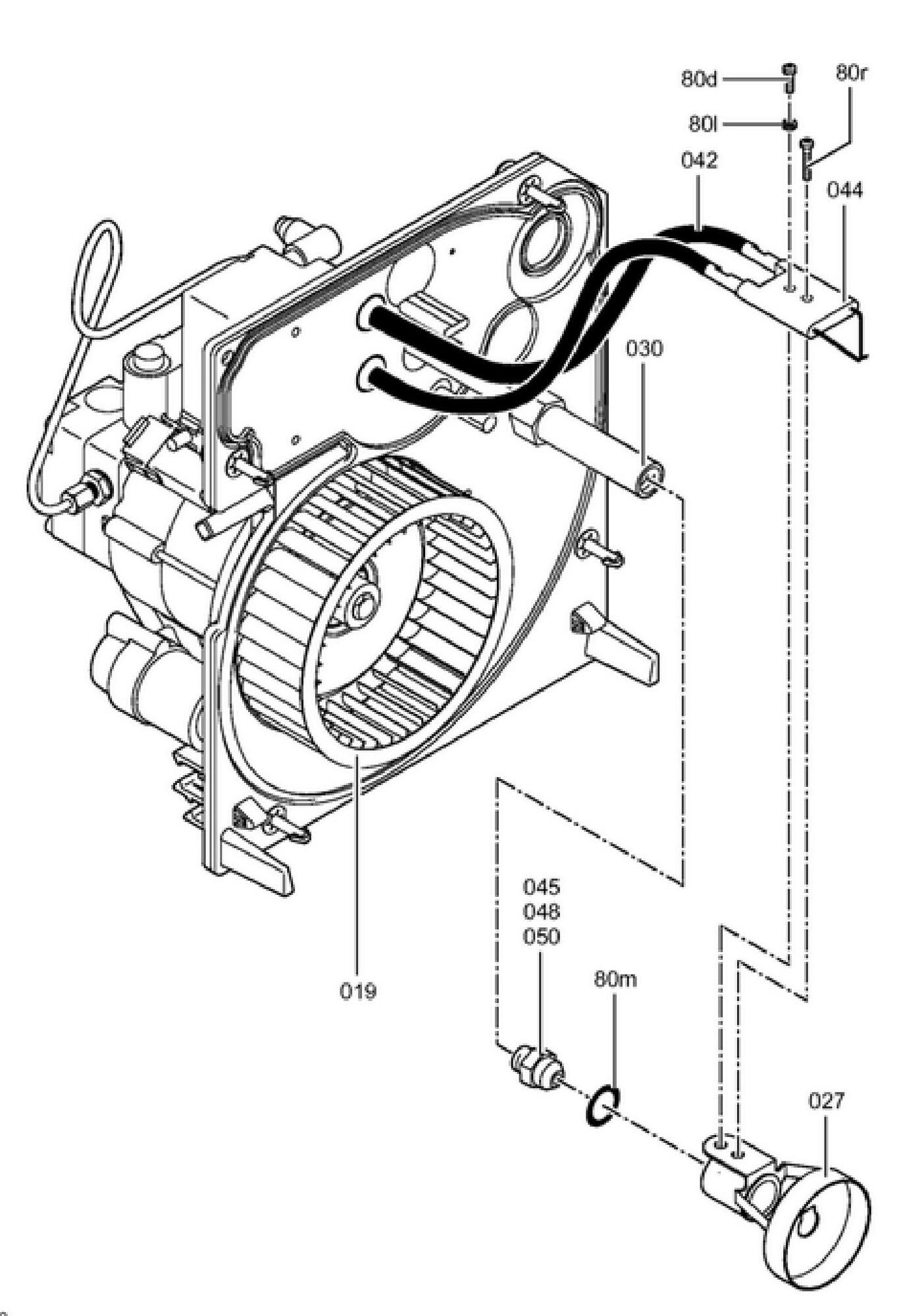 80d
80r
80l
042
044
030
045
048
050
80m
019
027