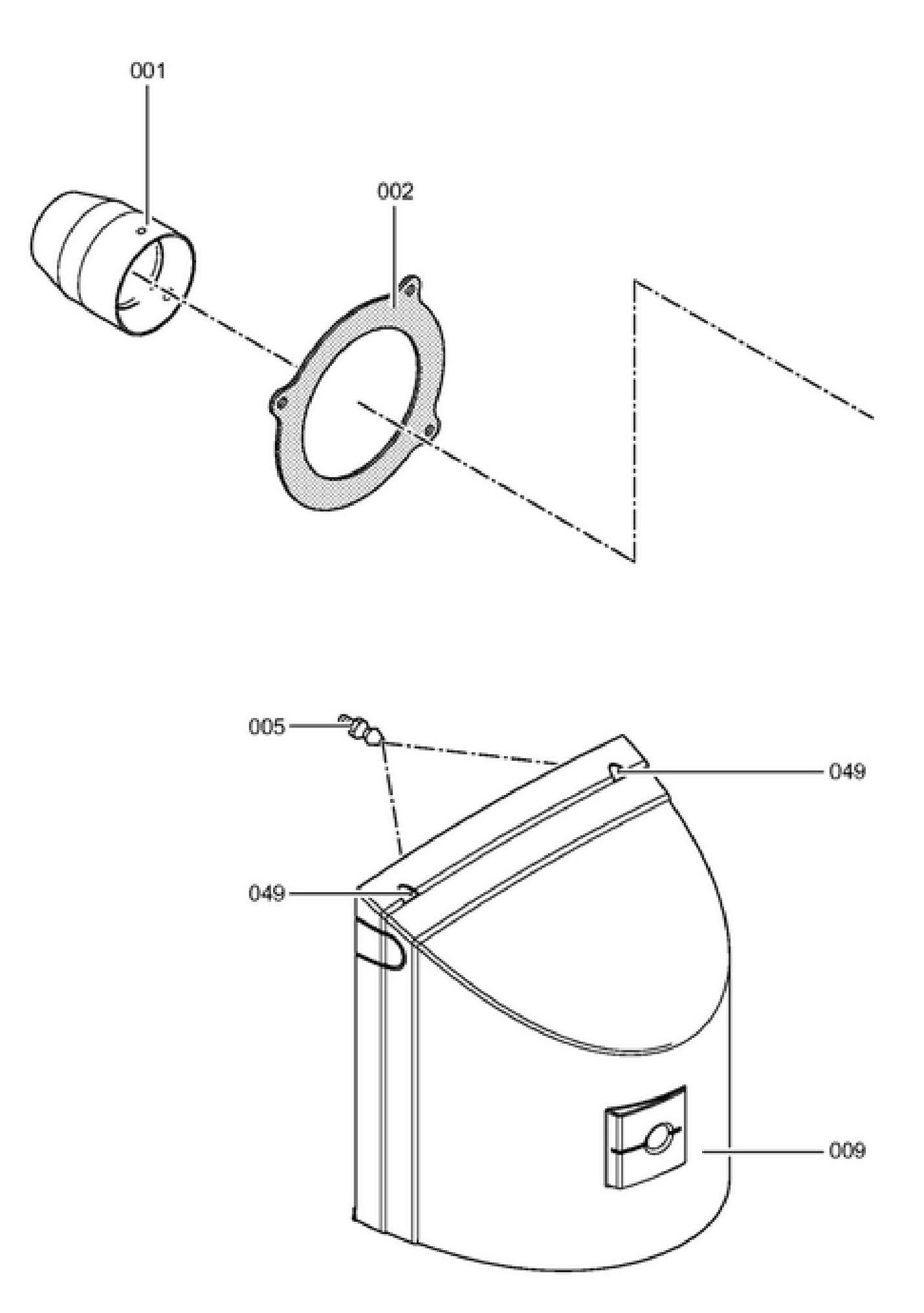 001

002

005

049

049

009