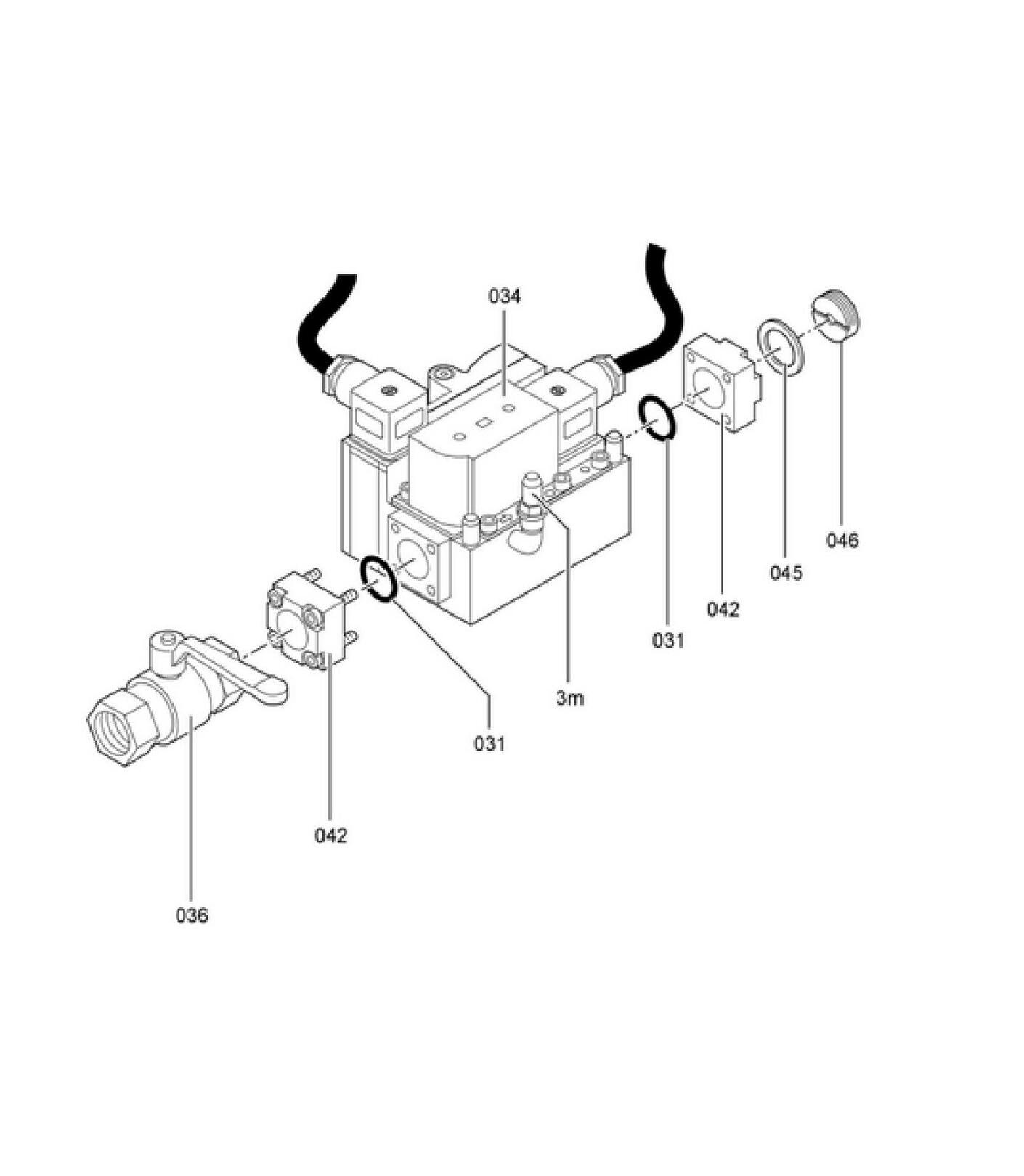 034
046
045
042
031
3m
031
042
036