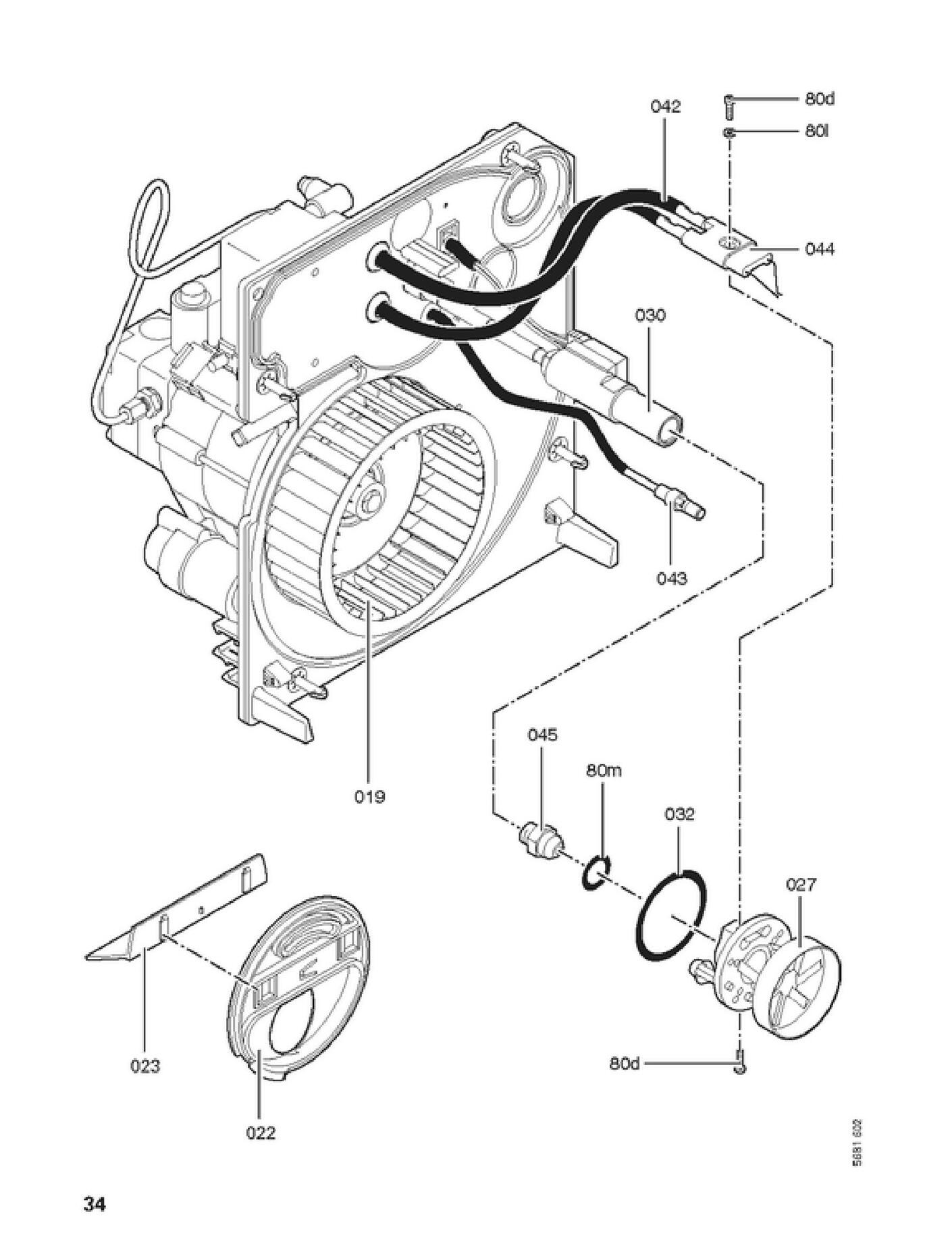 042
80d
80l
044
030
043
019
045
80m
032
027
023
022
80d
5681 602
34