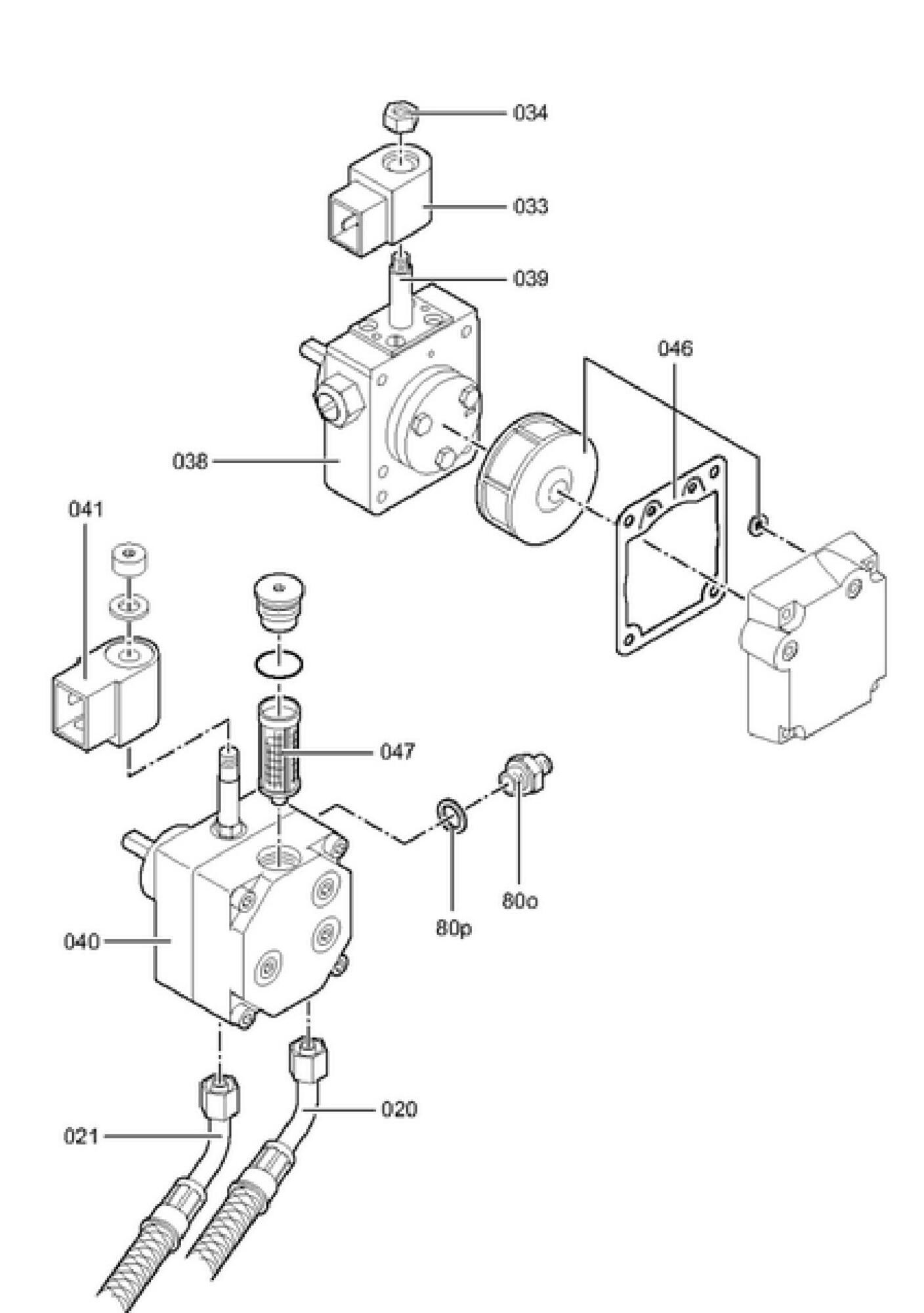 034

033

039

046

038

041

047

80o

80p

040

020

021