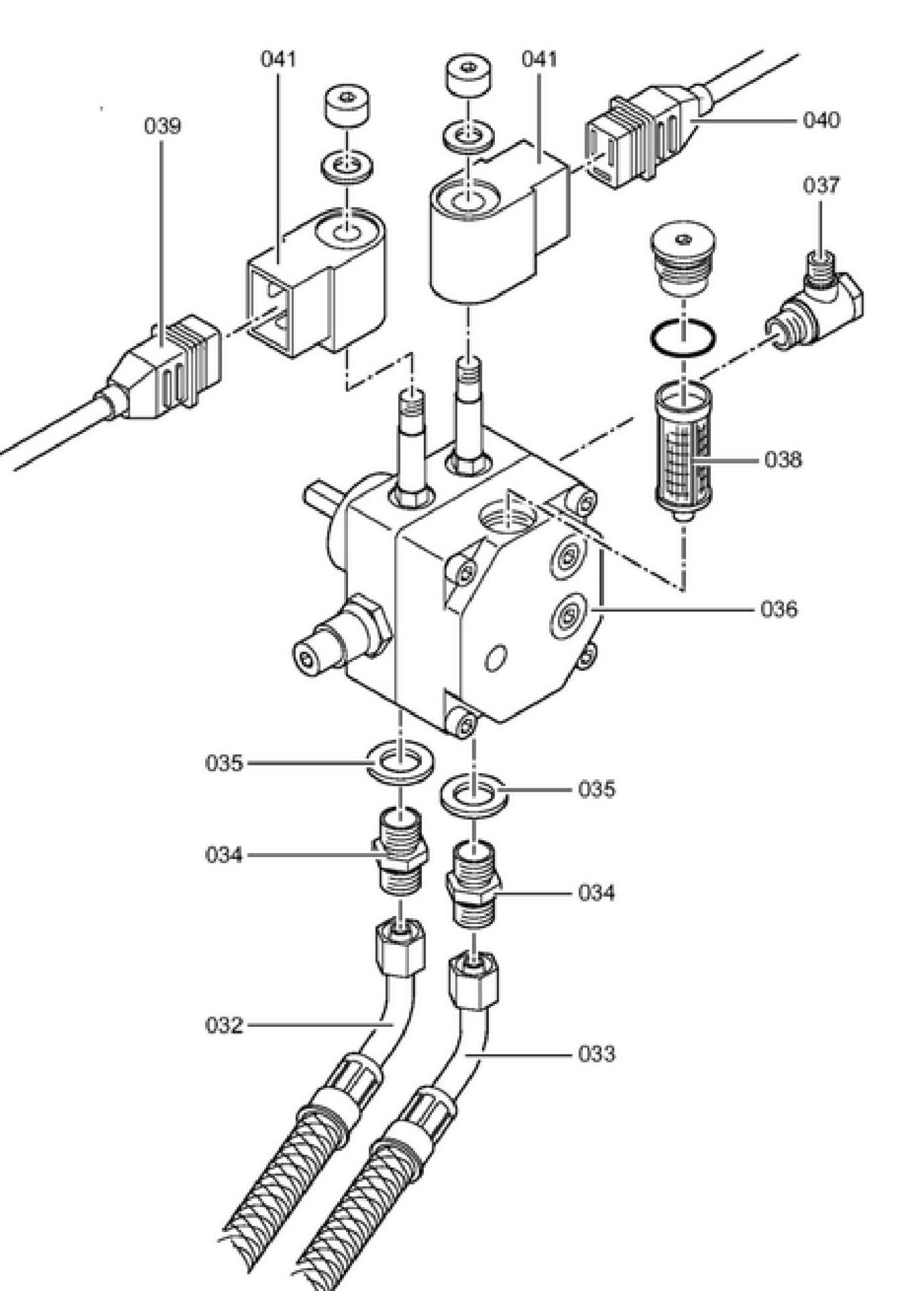 041
041
039
040
037
038
036
035
035
034
034
032
033