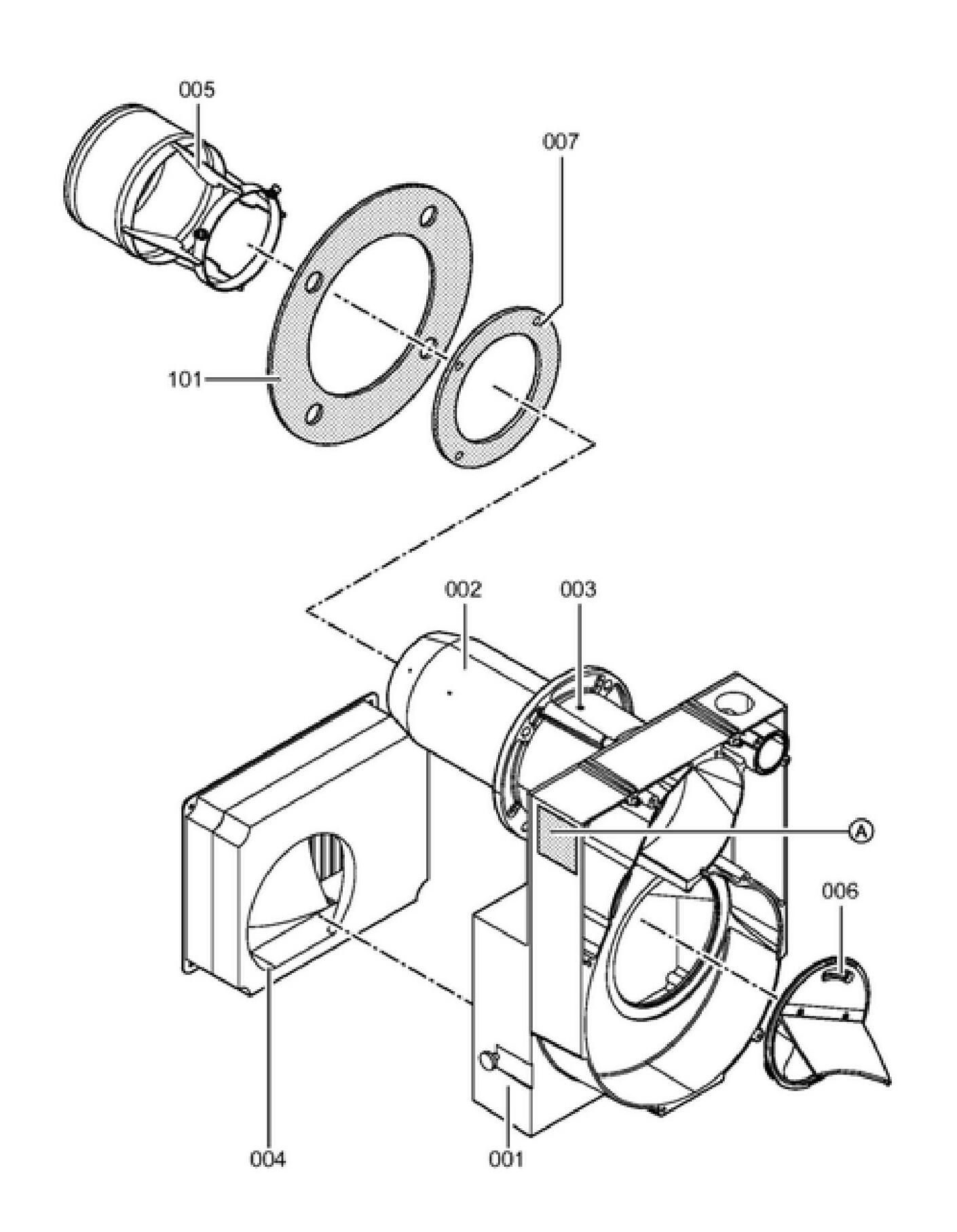 005

007

101

002

003

A

006

004

001