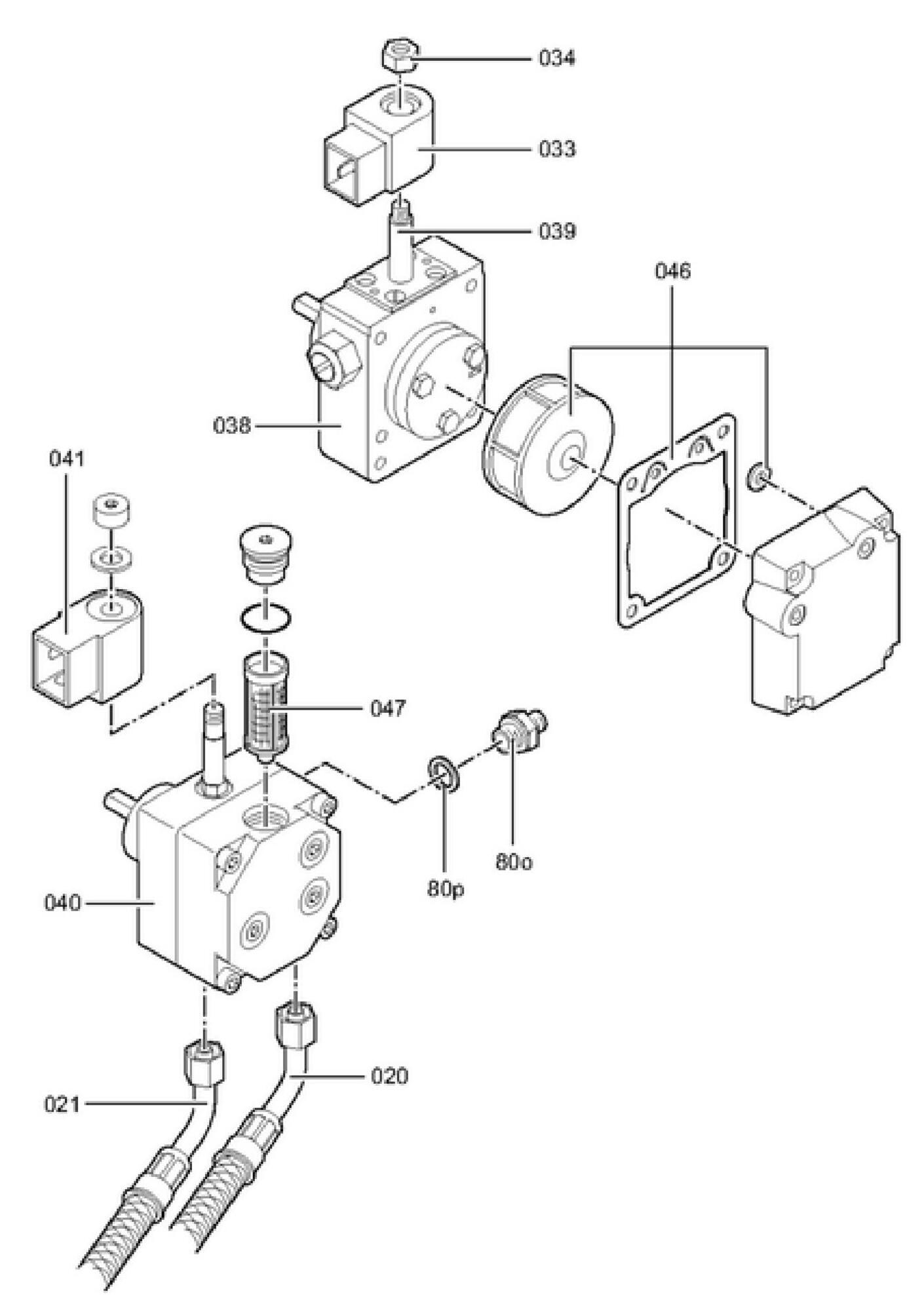 034
033
039
046
038
041
047
80o
80p
040
020
021