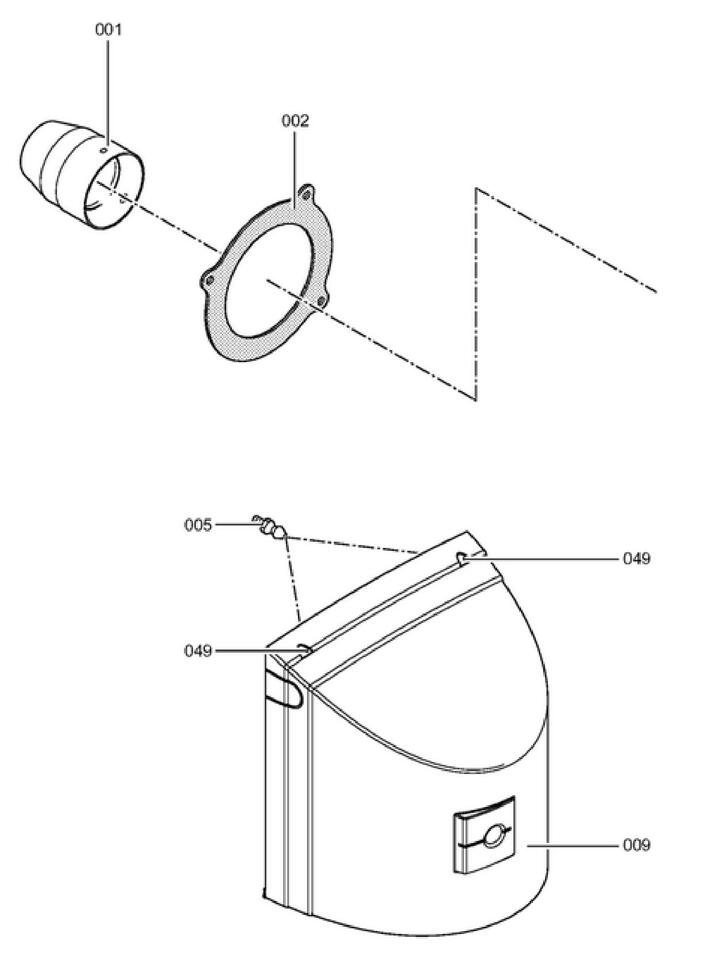 001
002
005
049
049
009