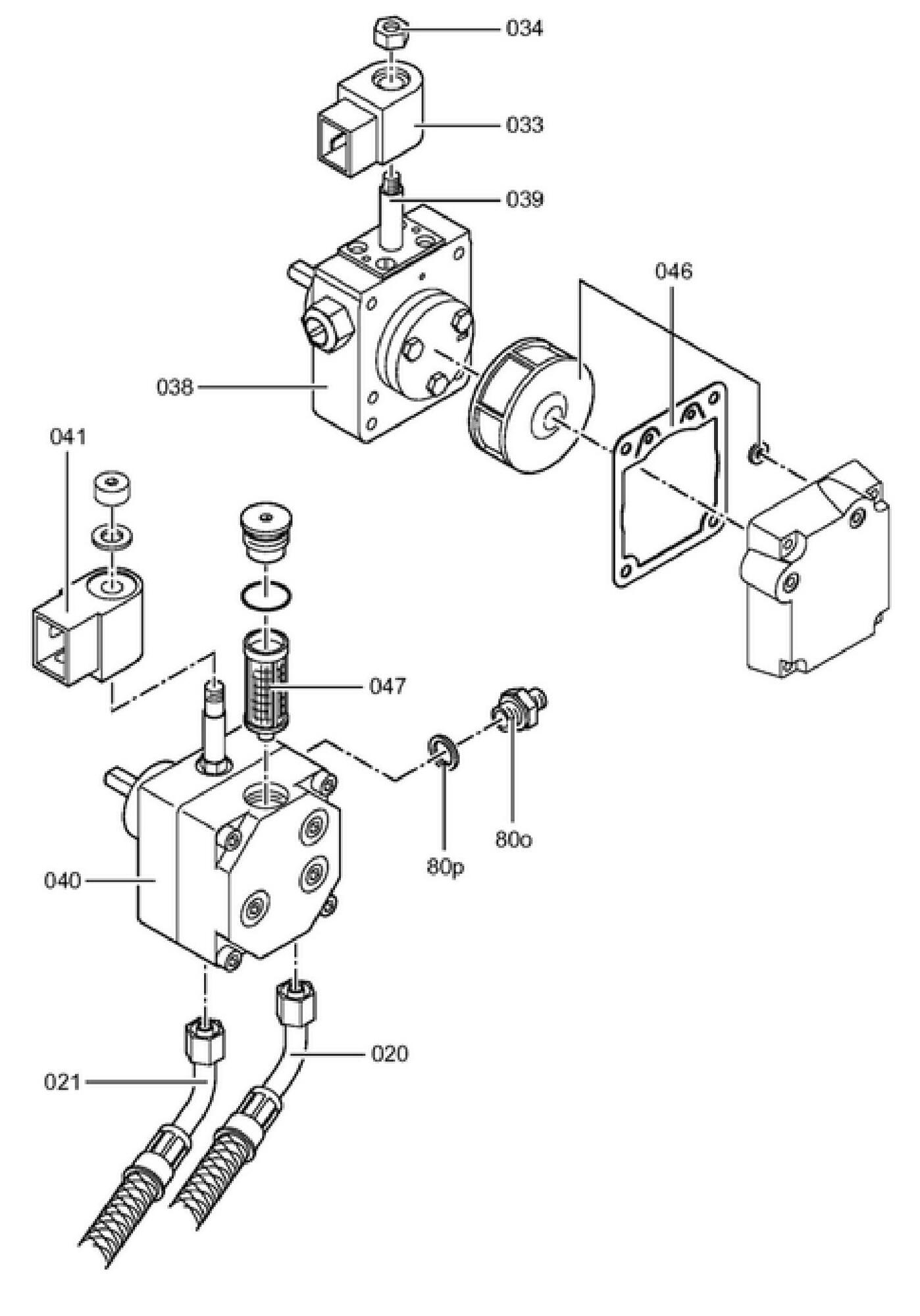 034
033
039
046
038
041
047
80o
80p
040
020
021