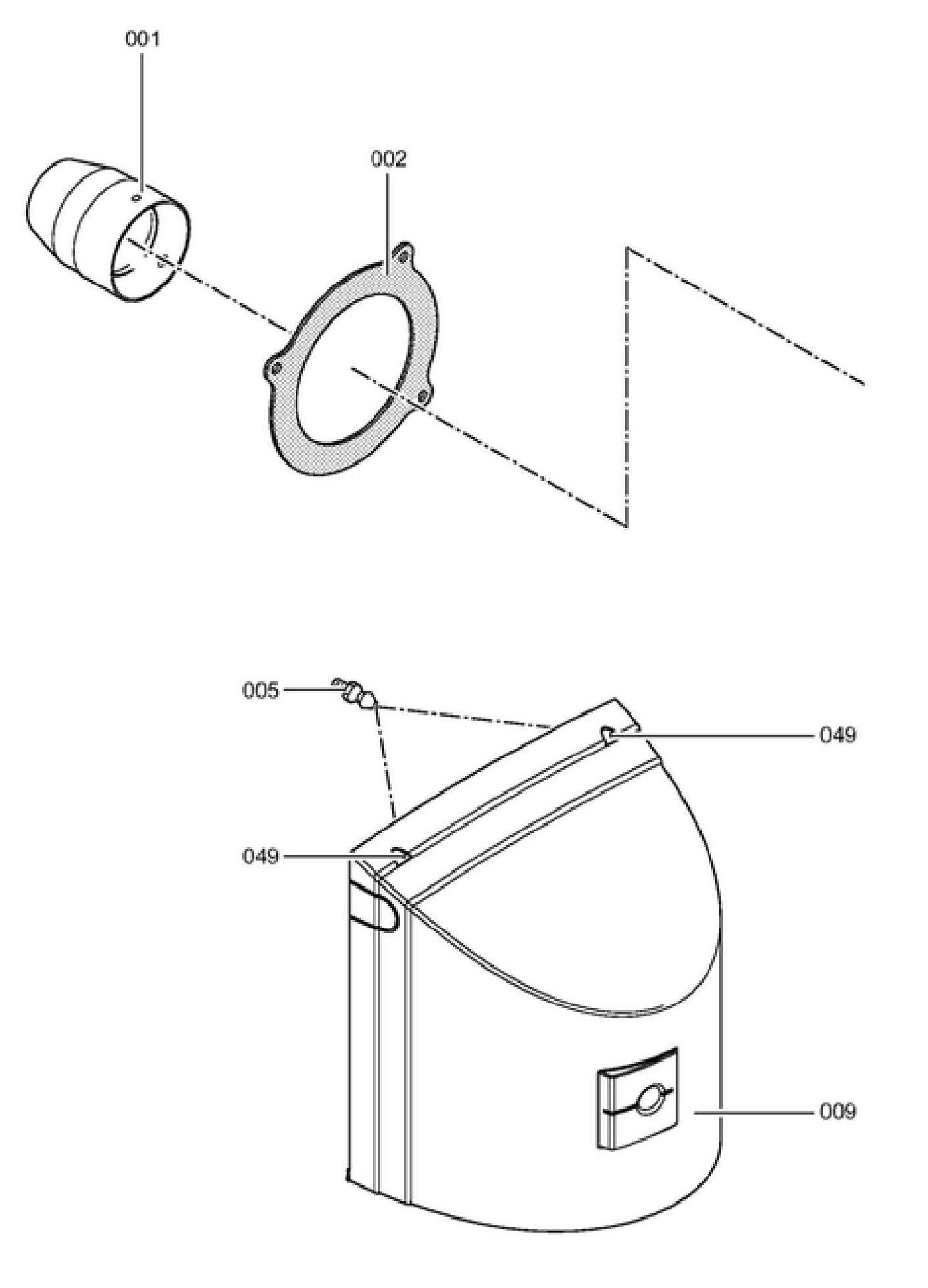 001

002

005

049

049

009