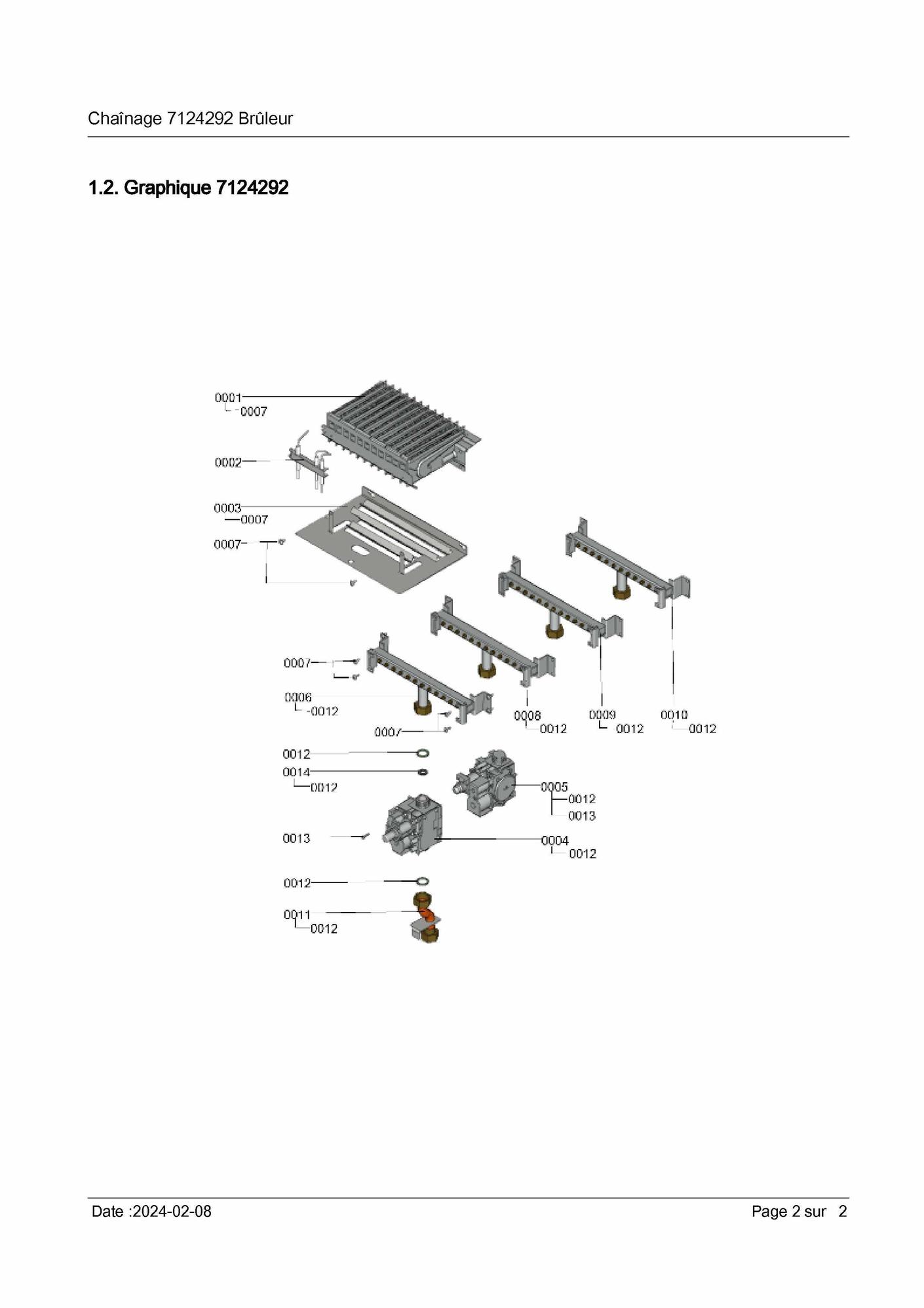 Chaînage 7124292 Brûleur

1.2. Graphique 7124292

0001
0007
0002
0003
0007
0007
0007
0006
0012
0007
0008
0012
0009
0012
0010
0012
0012
0014
0012
0005
0012
0013
0013
0004
0012
0012
0011
0012

Date :2024-02-08

Page 2 sur 2