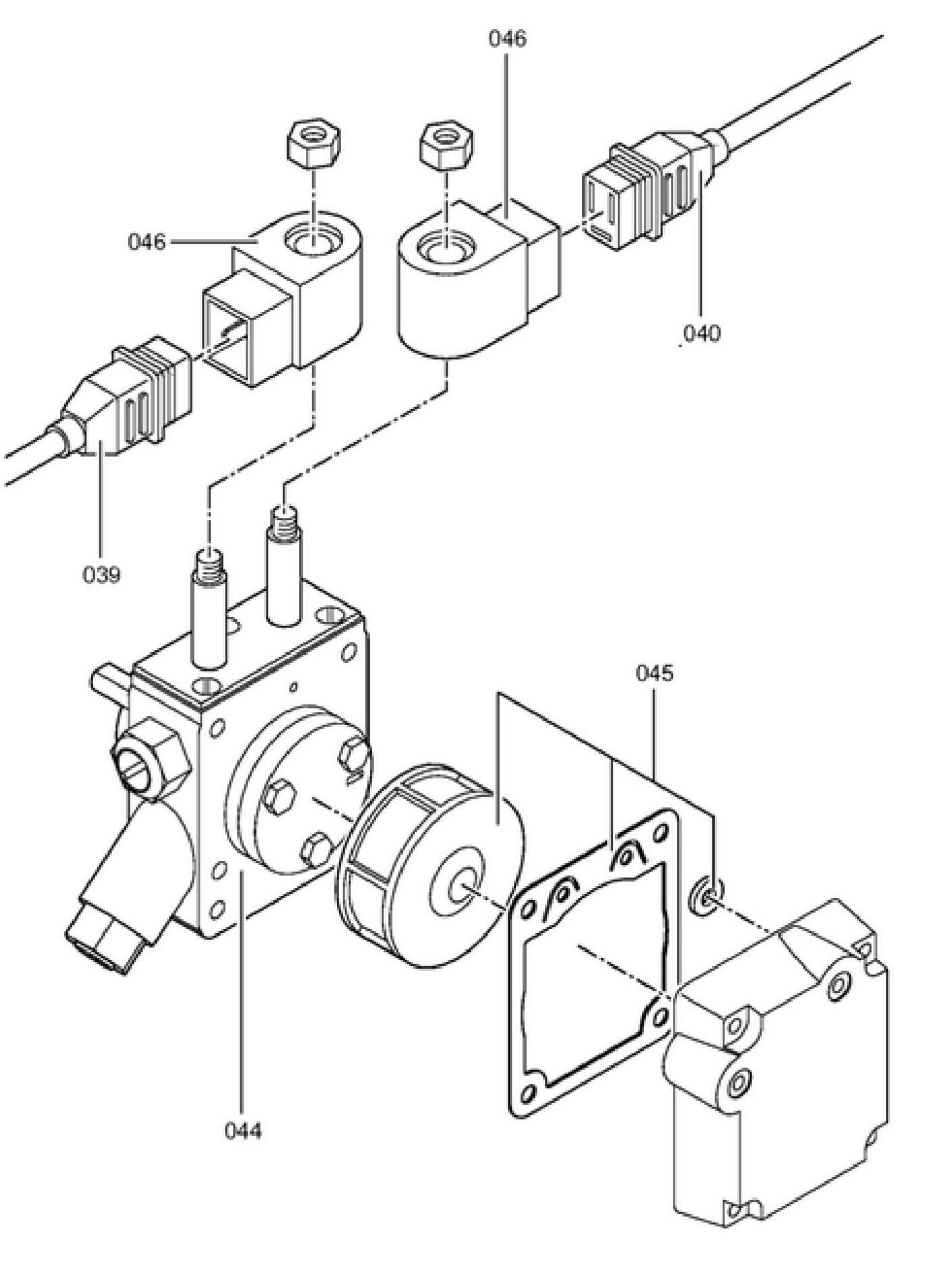 046
046
040
039
045
044