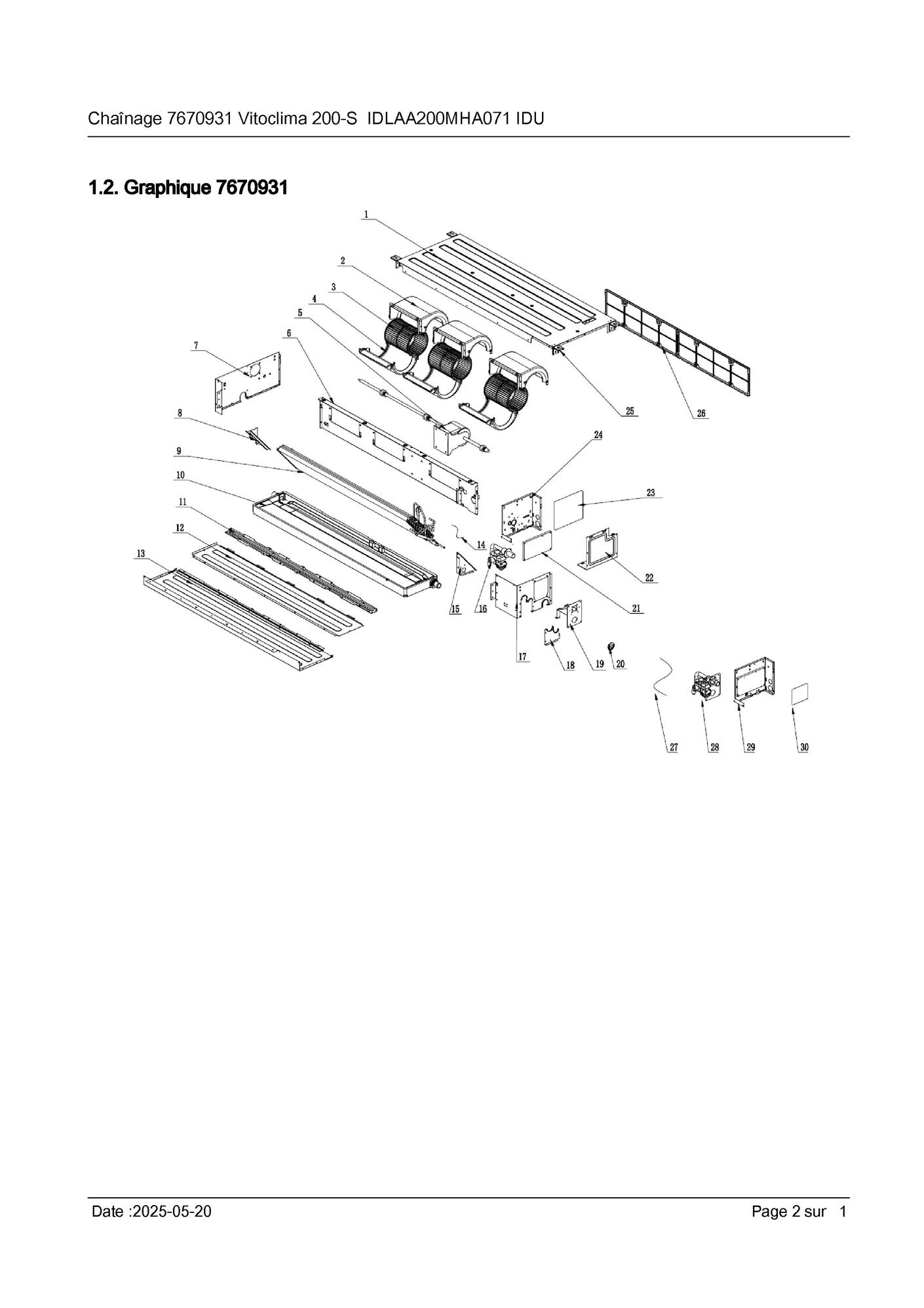 Chaînage 7670931 Vitoclima 200-S IDLAA200MHA071 IDU

1.2. Graphique 7670931

1
2
3
4
5
6
7
8
9
10
11
12
13
14
15
16
17
18
19
20
21
22
23
24
25
26
27
28
29
30

Date :2025-05-20

Page 2 sur 1