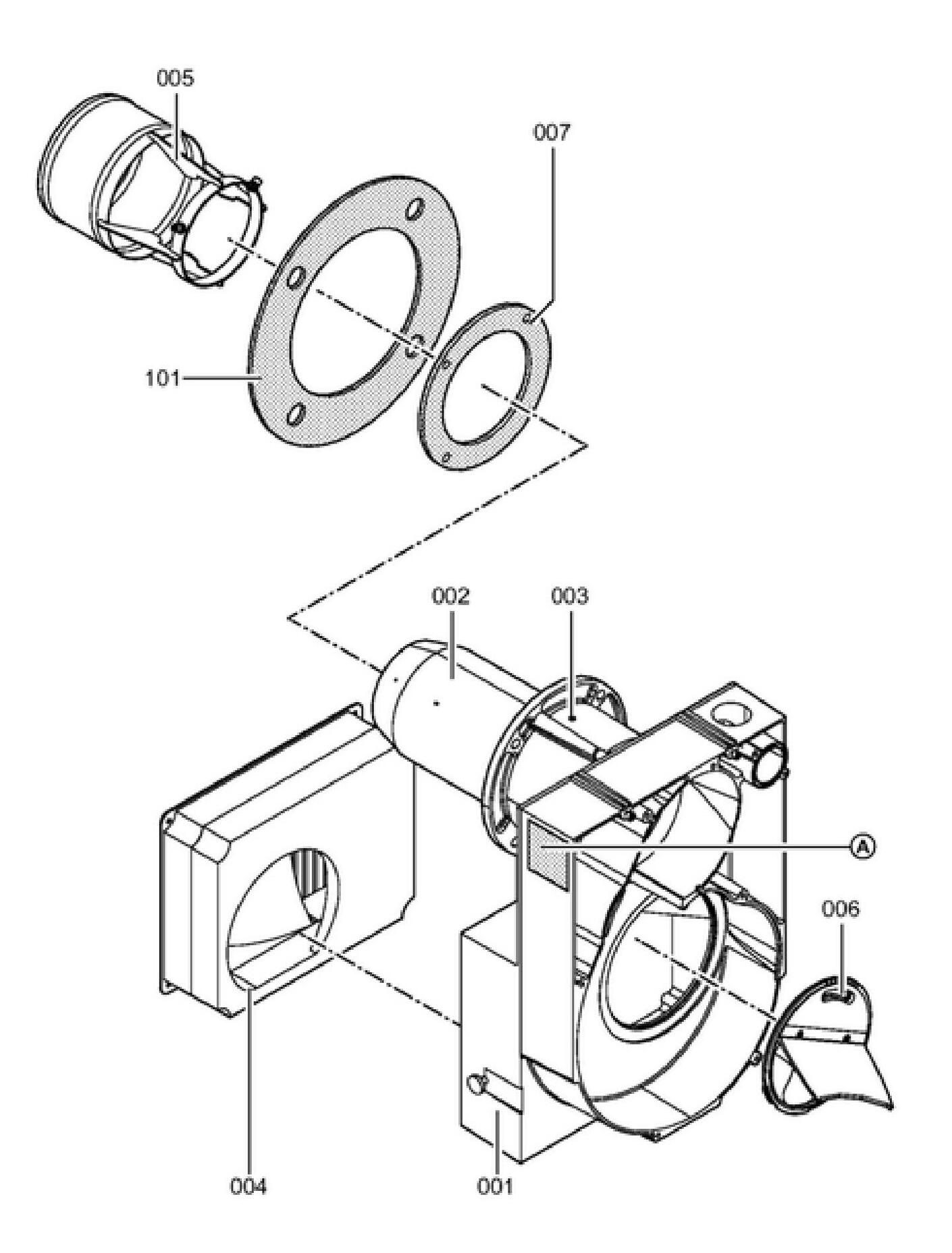 005
007
101
002
003
A
006
004
001