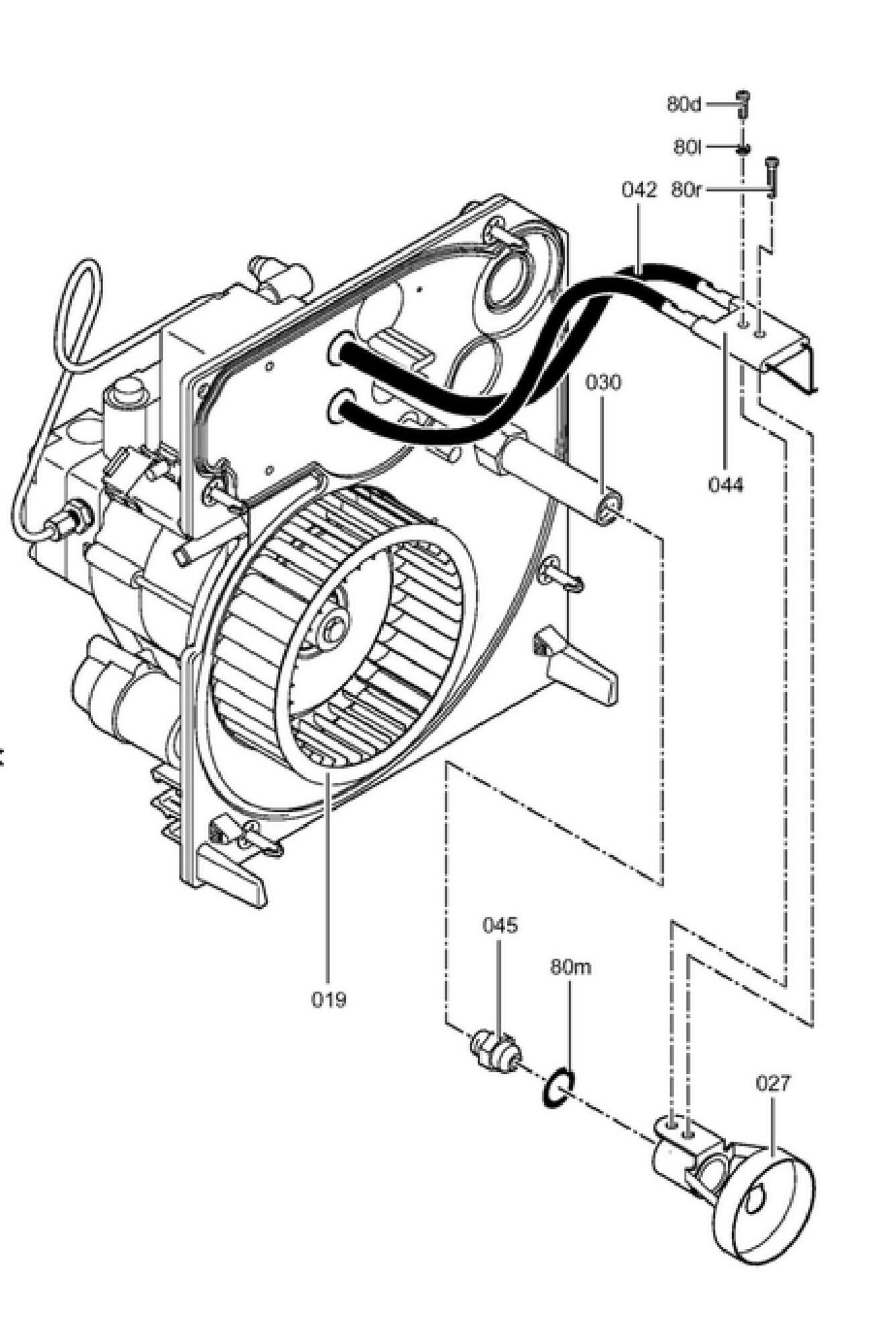 80d
80l
042
80r
030
044
019
045
80m
027