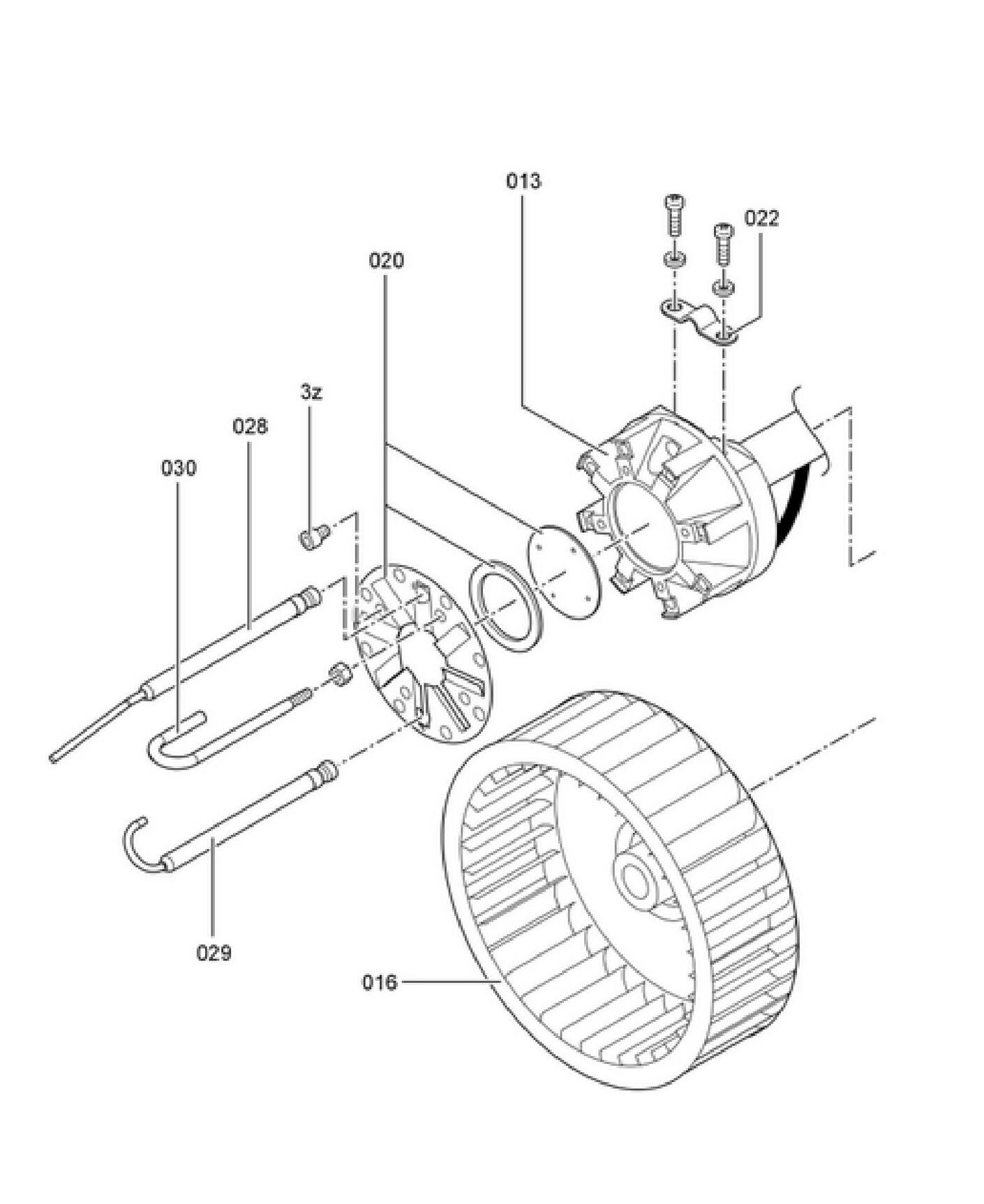 013
022
020
3z
028
030
029
016