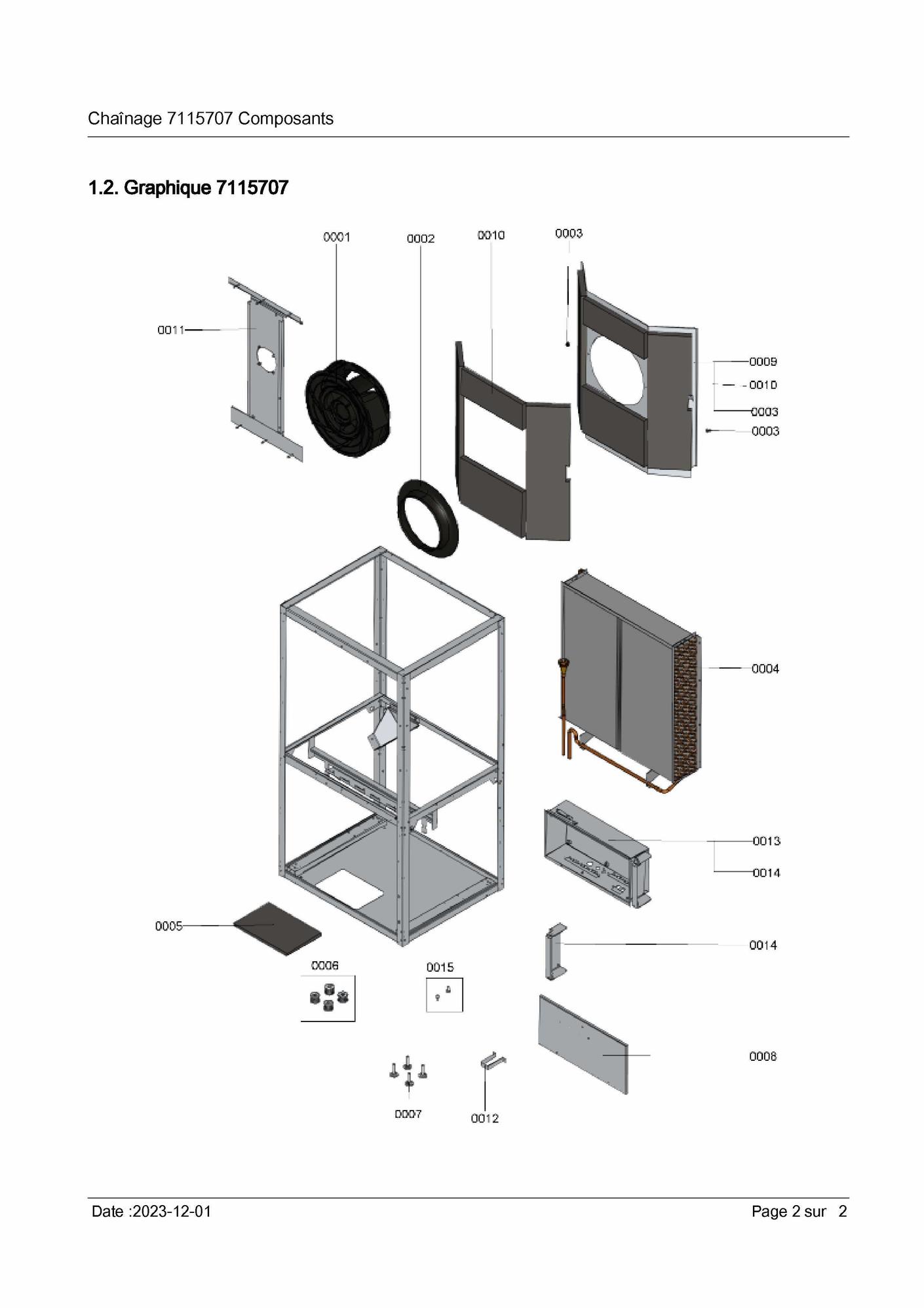 Chaînage 7115707 Composants

1.2. Graphique 7115707

0001
0002
0010
0003
0011
0009
0010
0003
0003
0004
0013
0014
0005
0014
0006
0015
0008
0007
0012

Date :2023-12-01

Page 2 sur 2