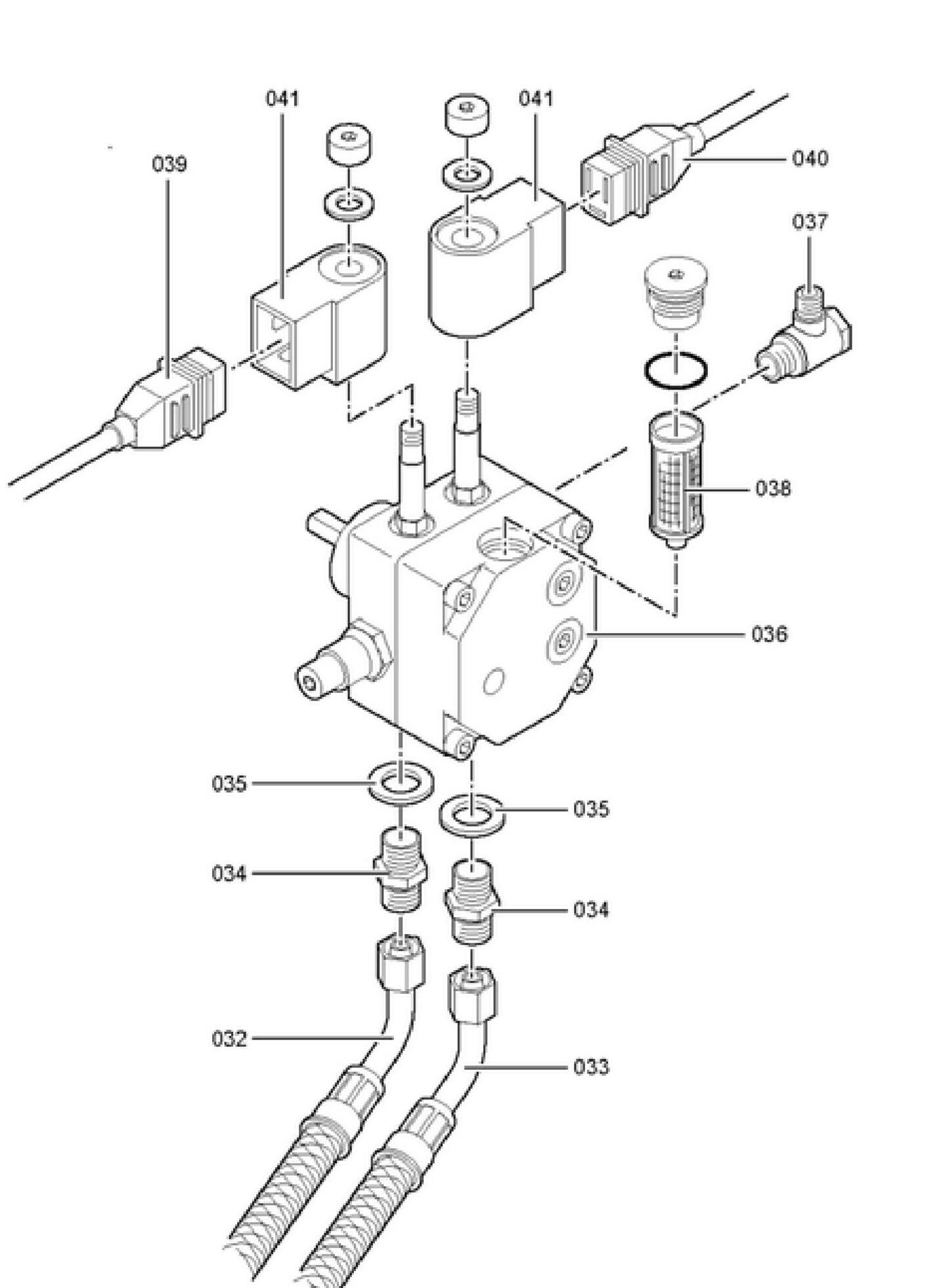 041
041
039
040
037
038
036
035
035
034
034
032
033