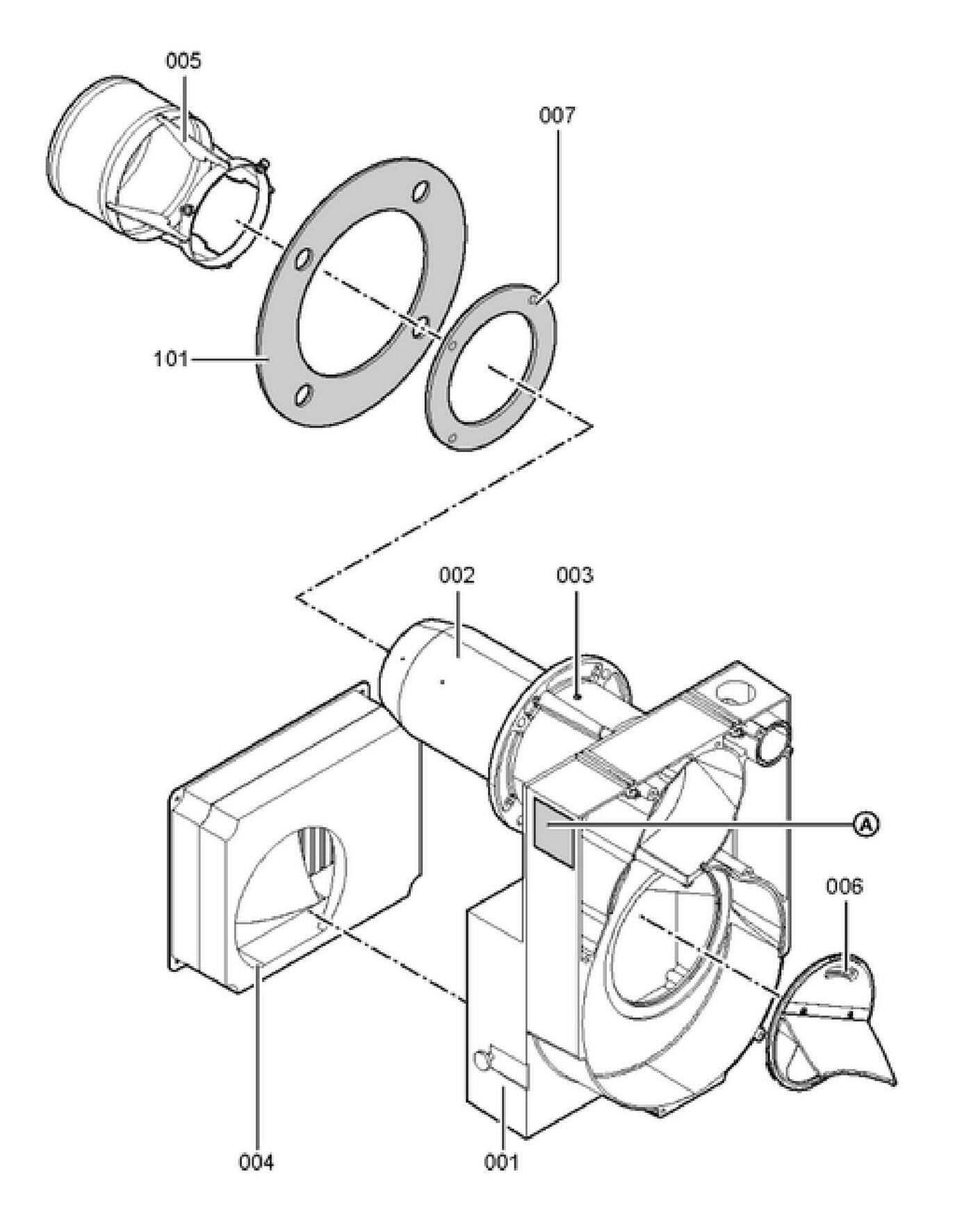 005
007
101
002
003
A
006
004
001