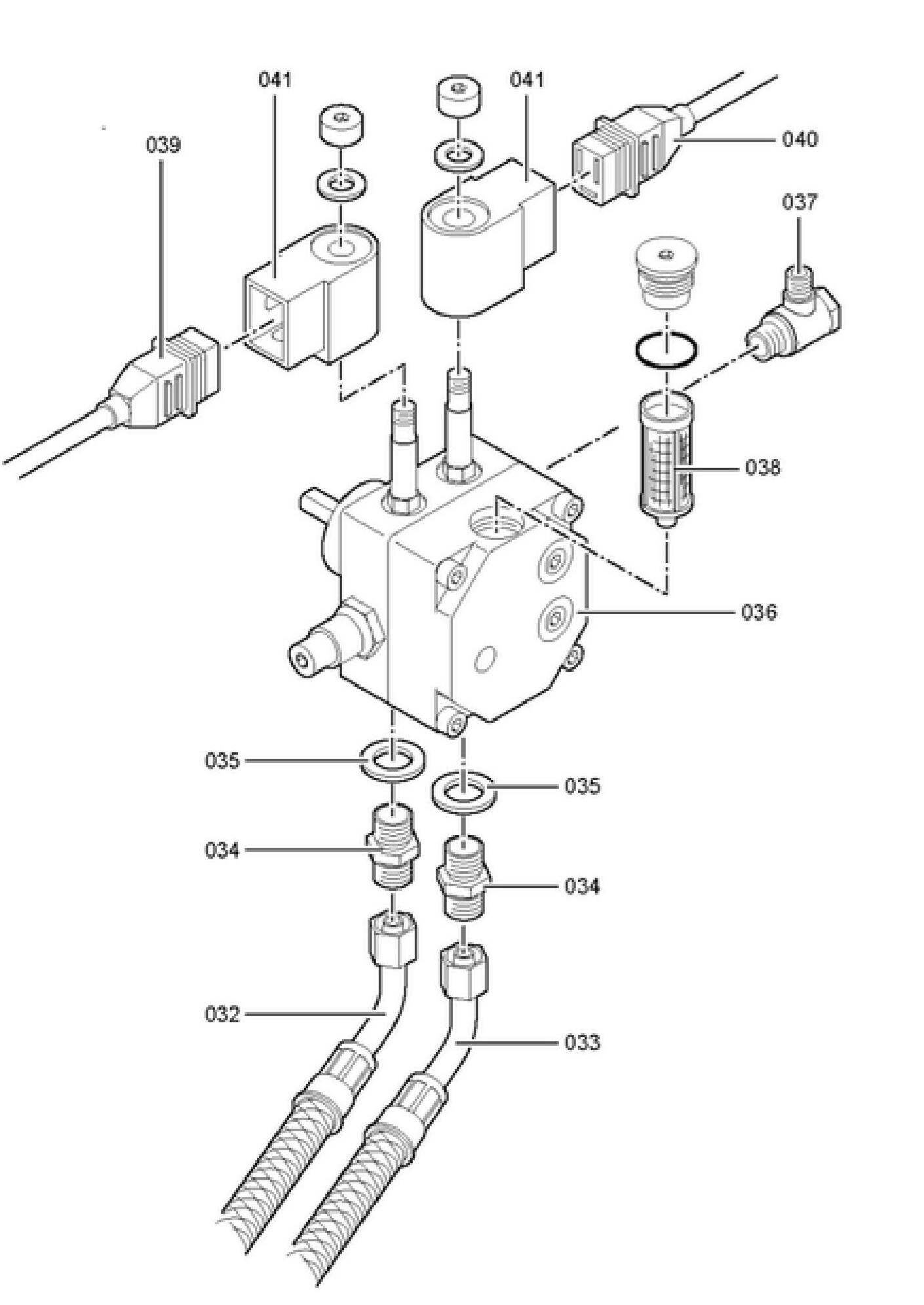 041
041
039
040
037
038
036
035
035
034
034
032
033