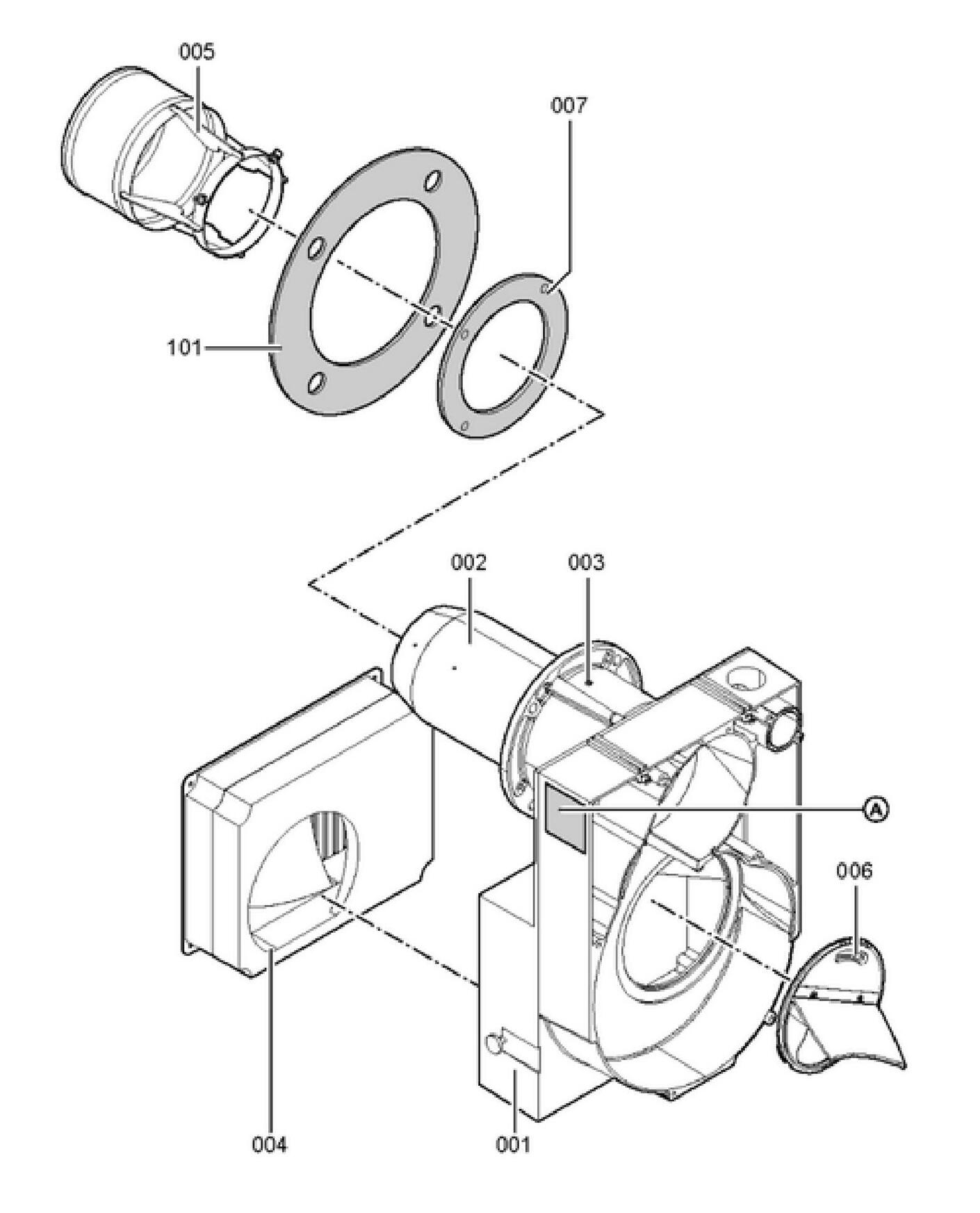 005

007

101

002

003

A

006

004

001