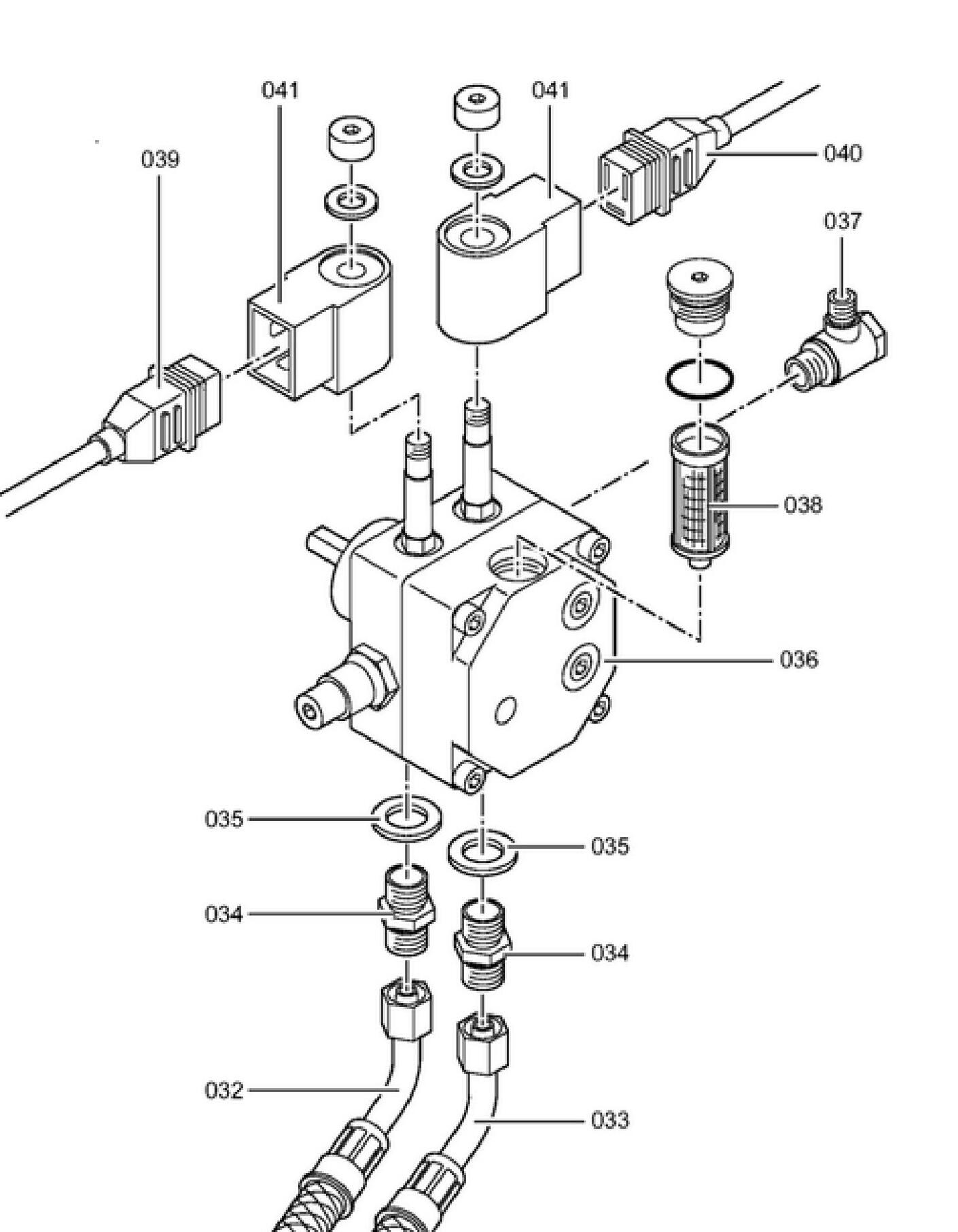 041
041
039
040
037
038
036
035
035
034
034
032
033