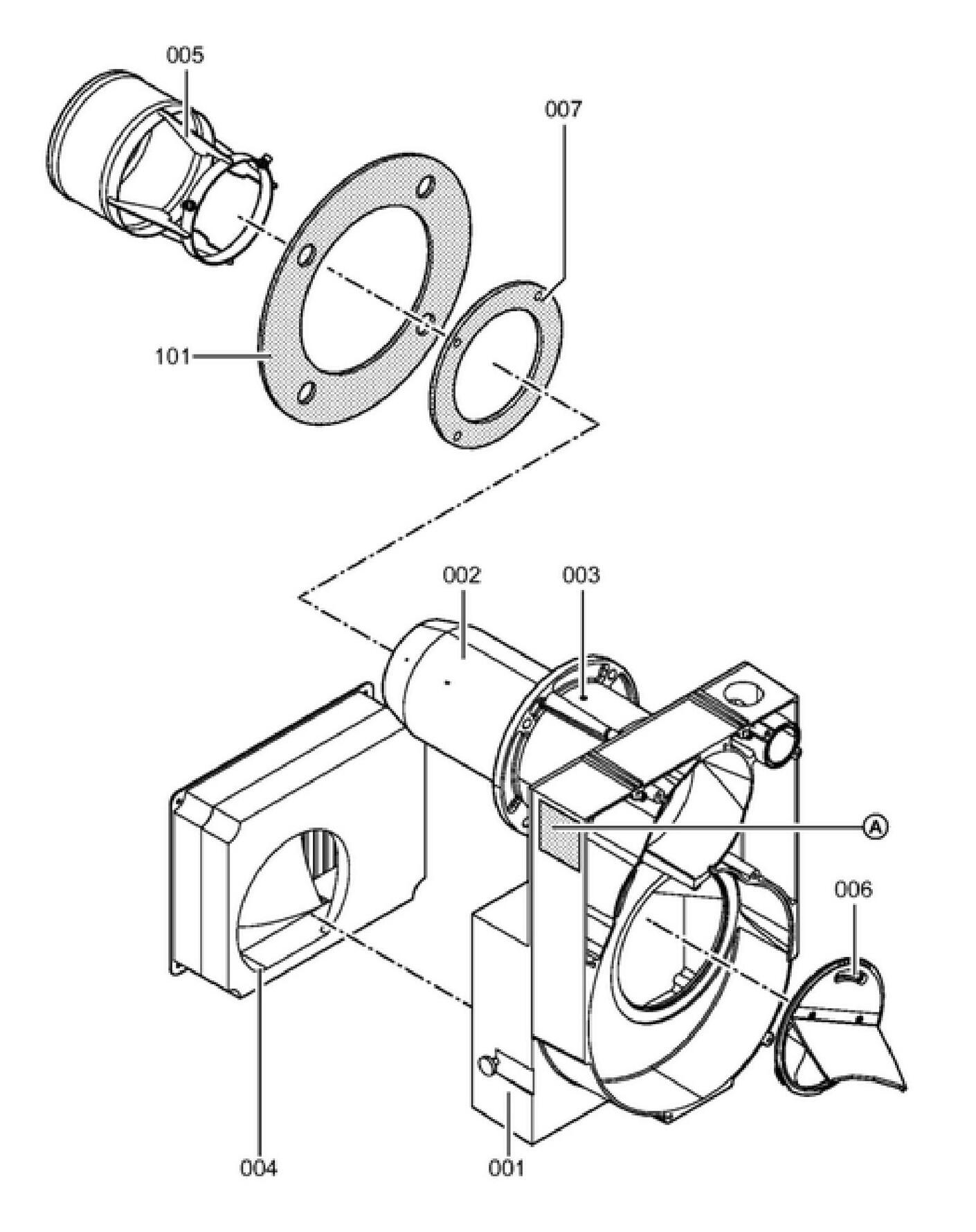 005
007
101
002
003
A
006
004
001