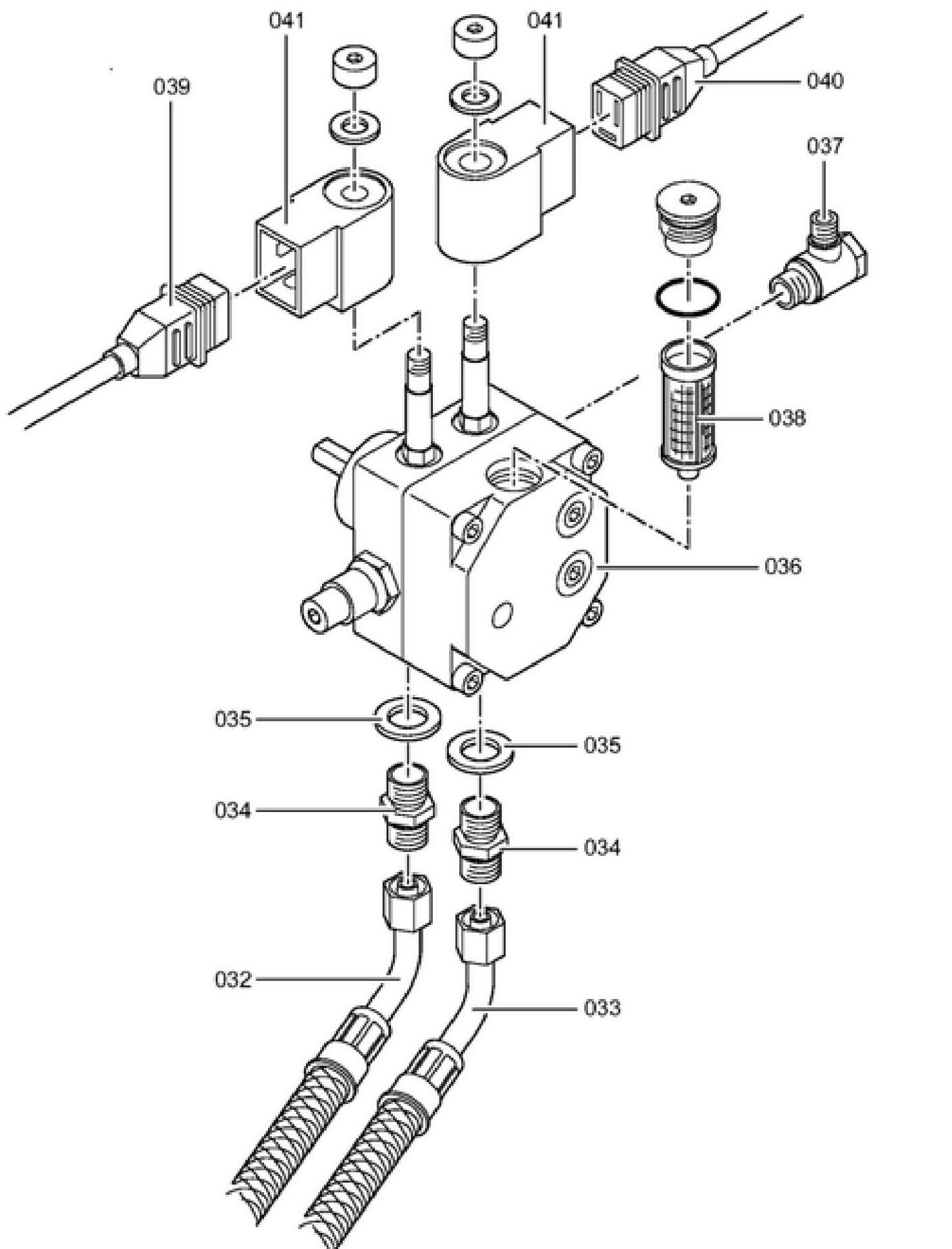 041
041
039
040
037
038
036
035
035
034
034
032
033