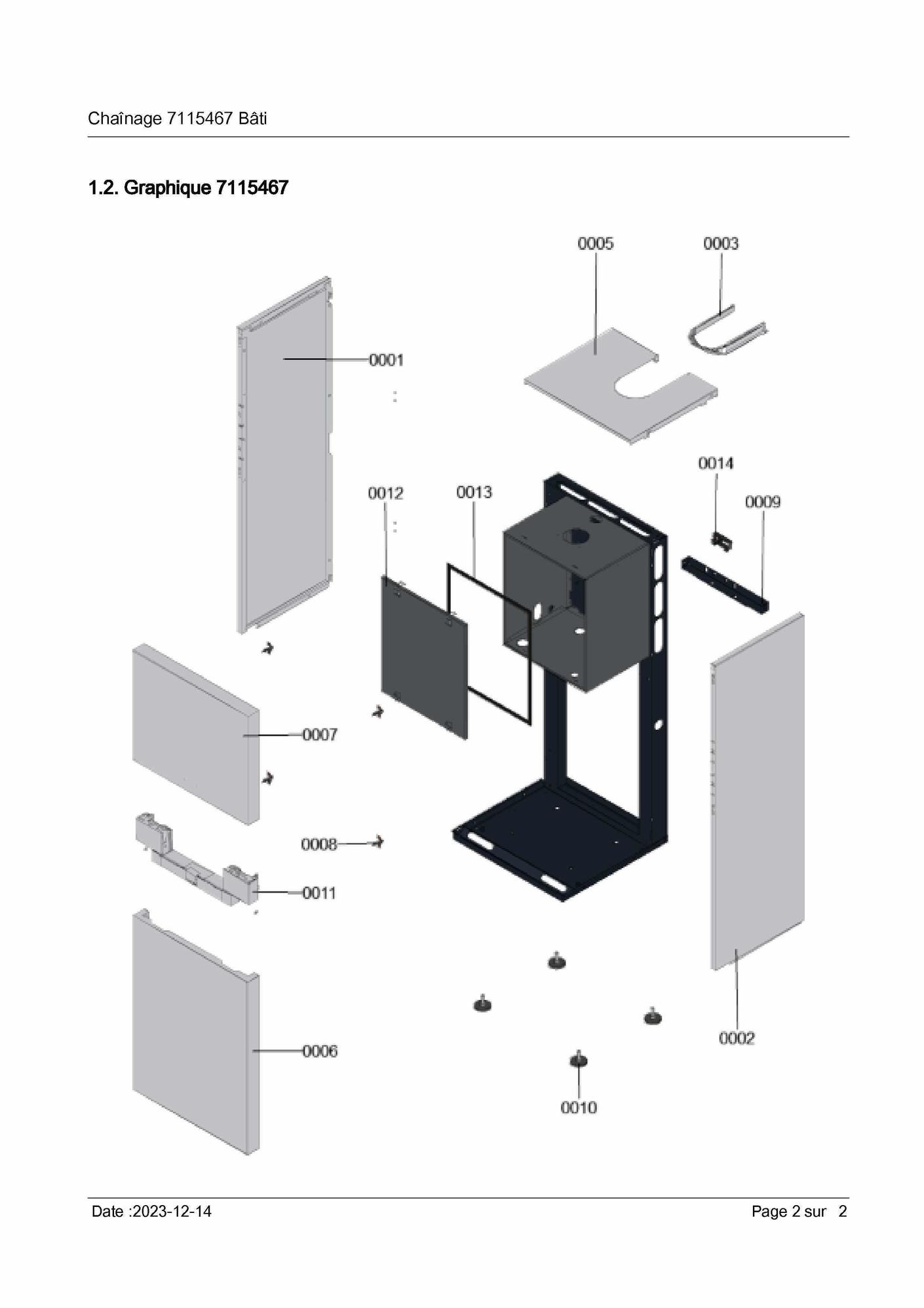 Chaînage 7115467 Bâti

1.2. Graphique 7115467

0005
0003
0001
0014
0012
0013
0009
0007
0008
0011
0006
0002
0010

Date :2023-12-14

Page 2 sur 2