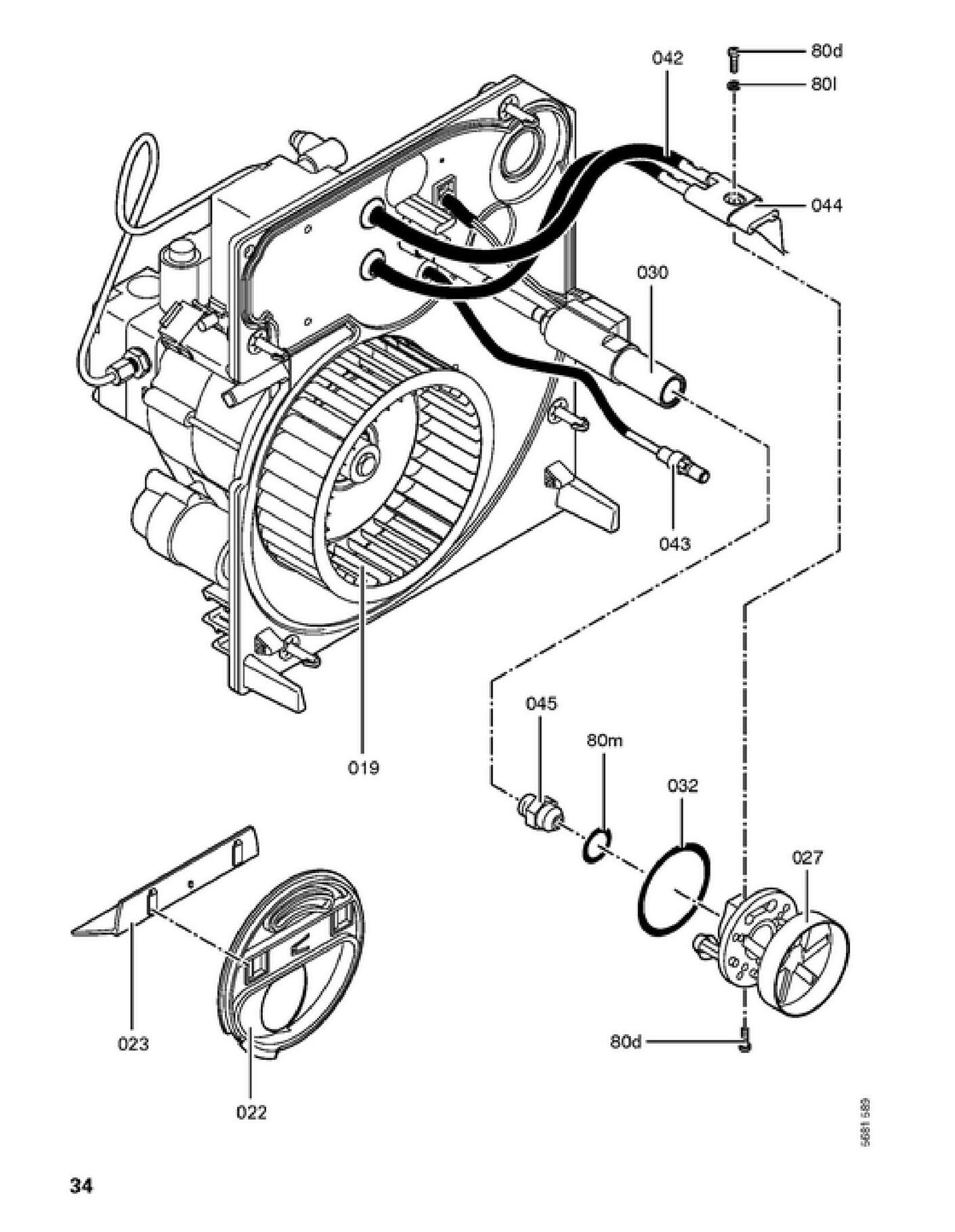 042
80d
80l
044
030
043
019
045
80m
032
027
023
022
80d
5681 589
34