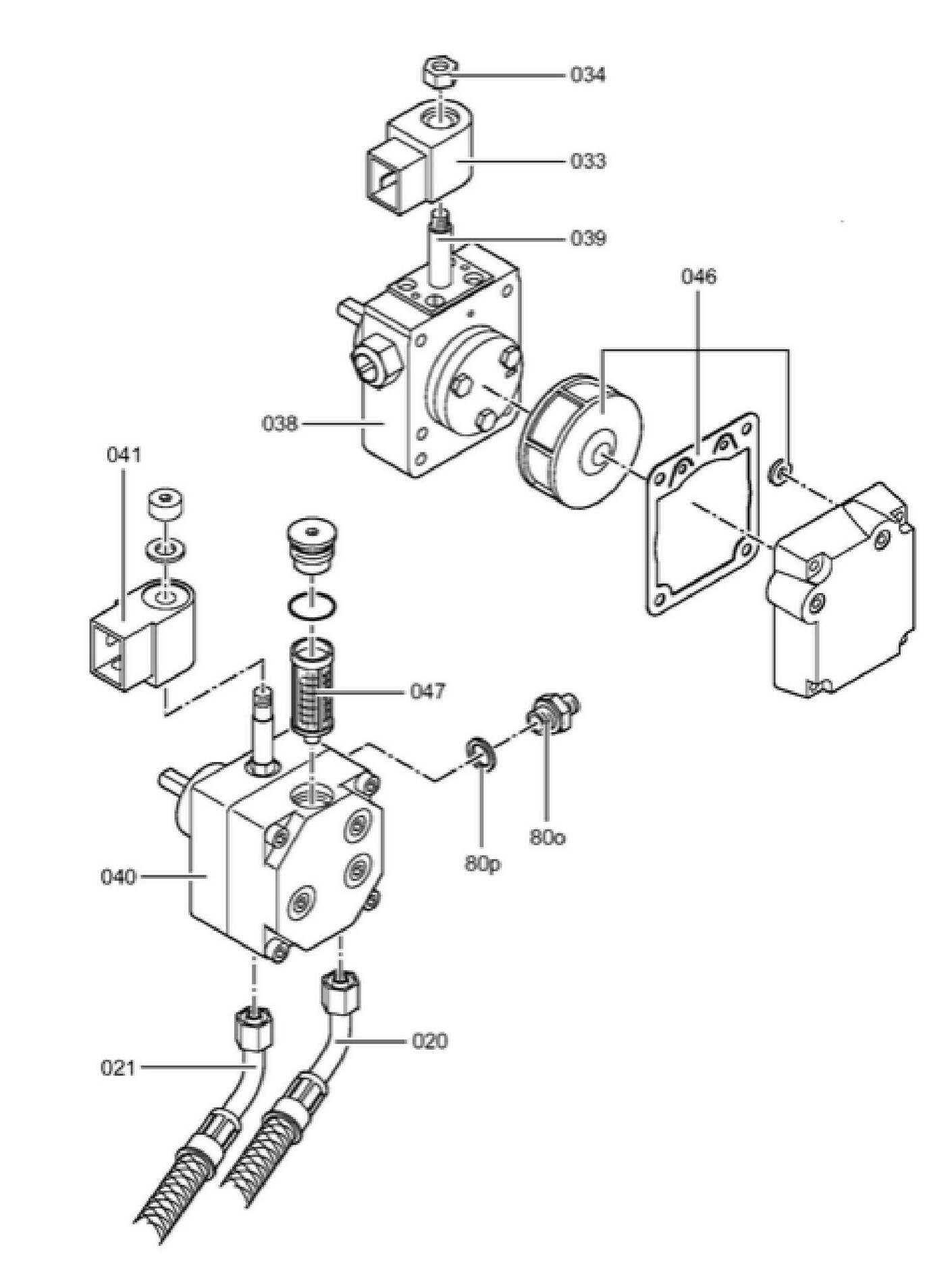 034
033
039
046
038
041
047
80o
80p
040
020
021