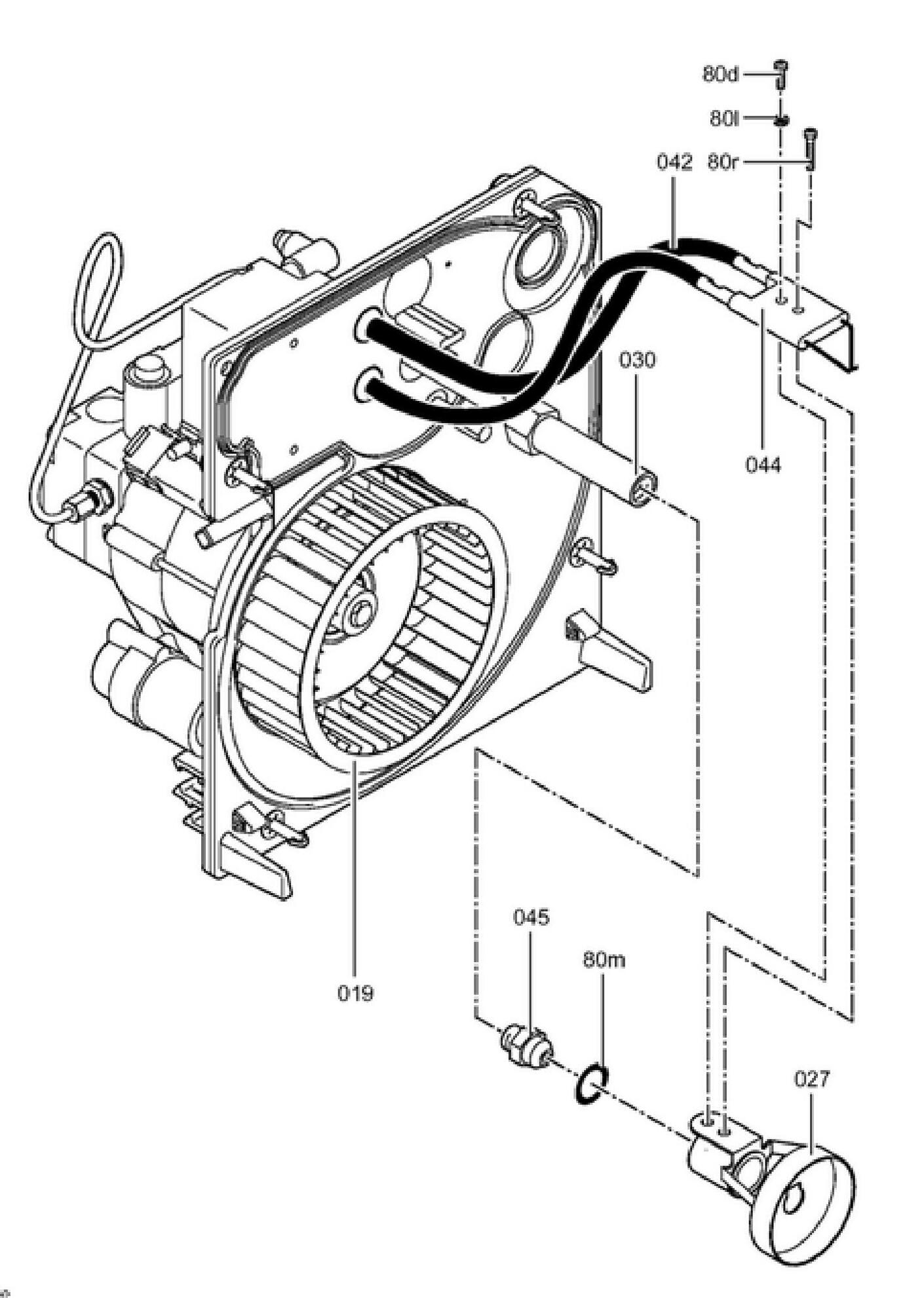 80d
80l
042
80r
030
044
045
80m
019
027