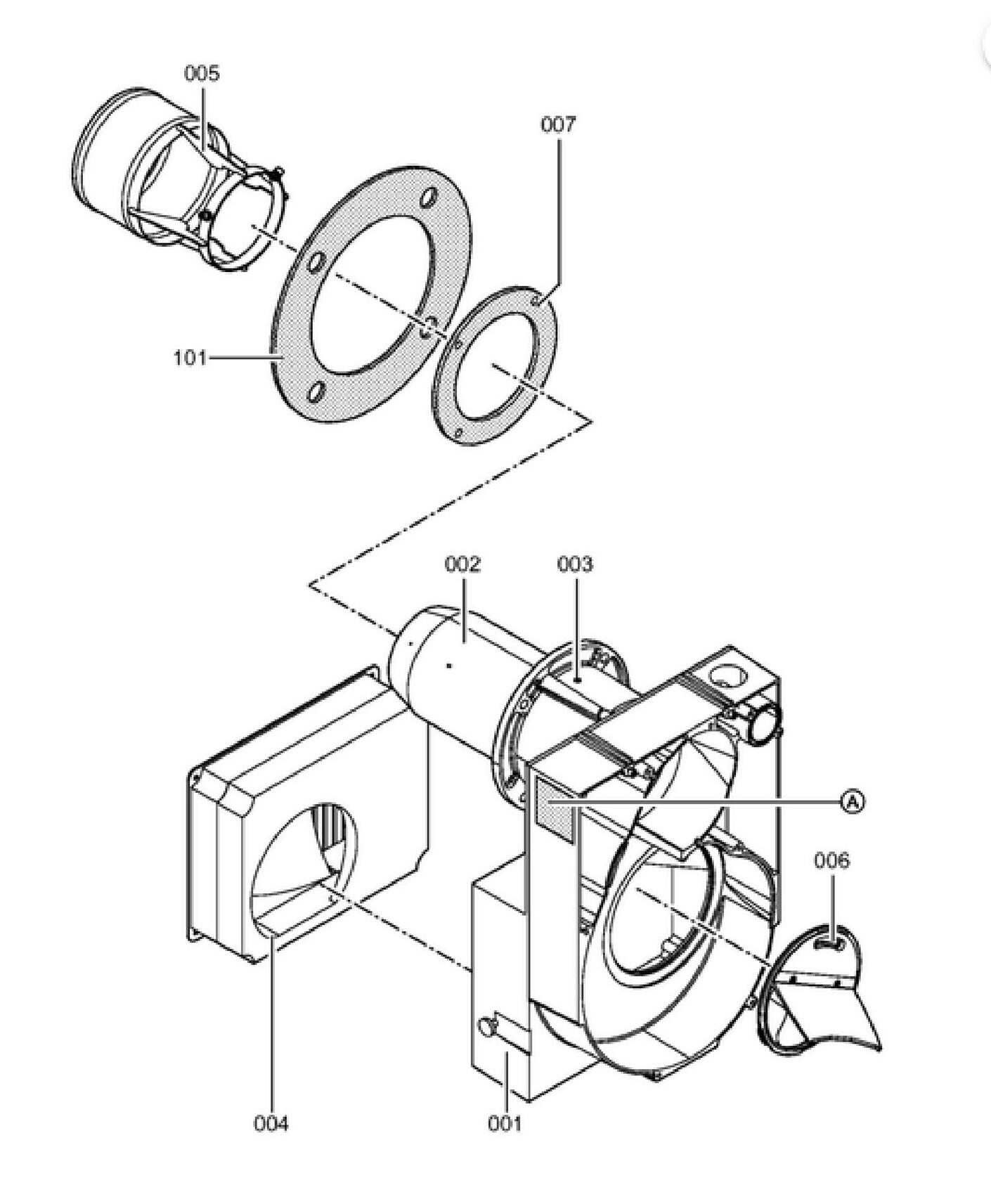 005

007

101

002

003

A

006

004

001