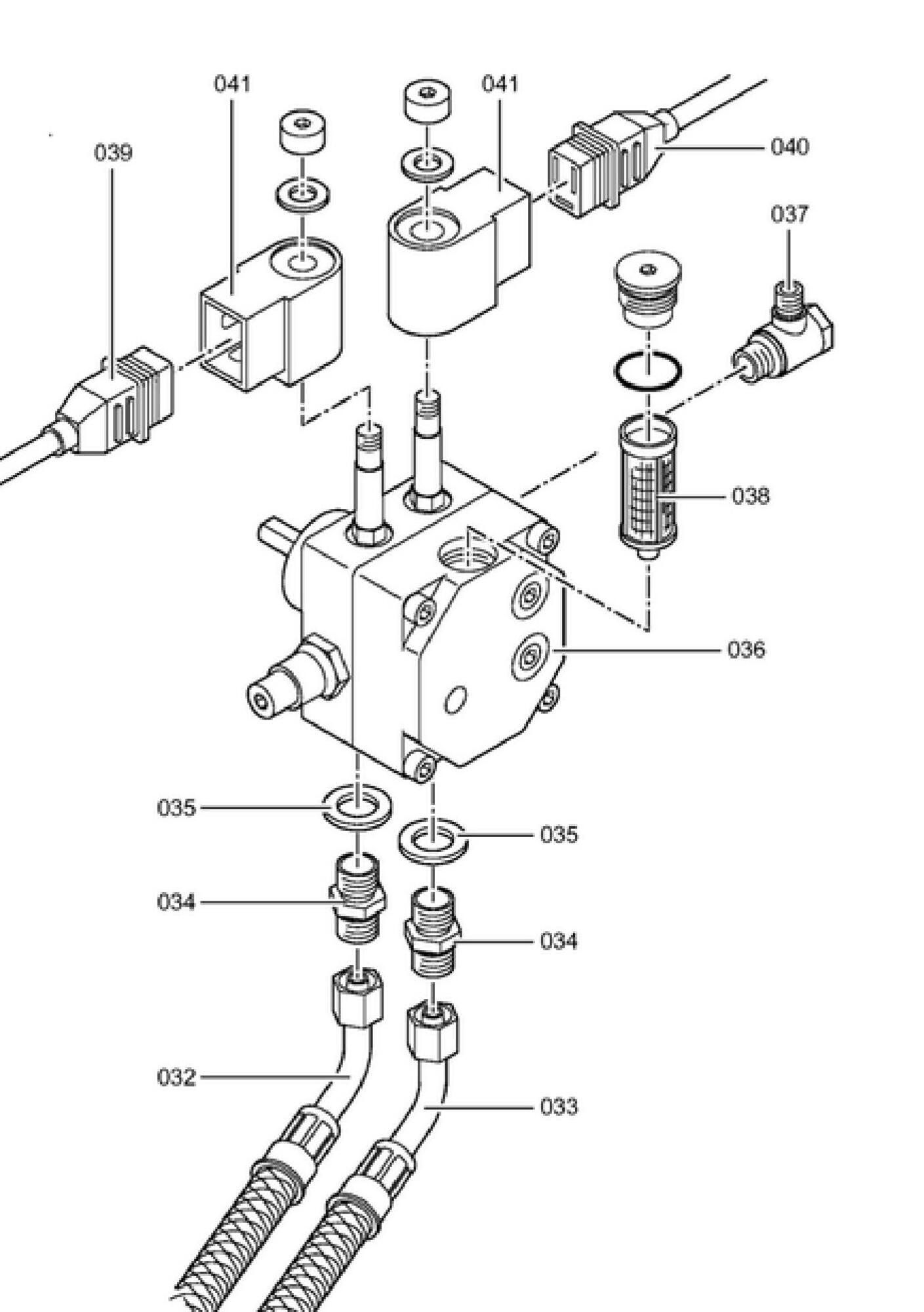 041
041
039
040
037
038
036
035
035
034
034
032
033