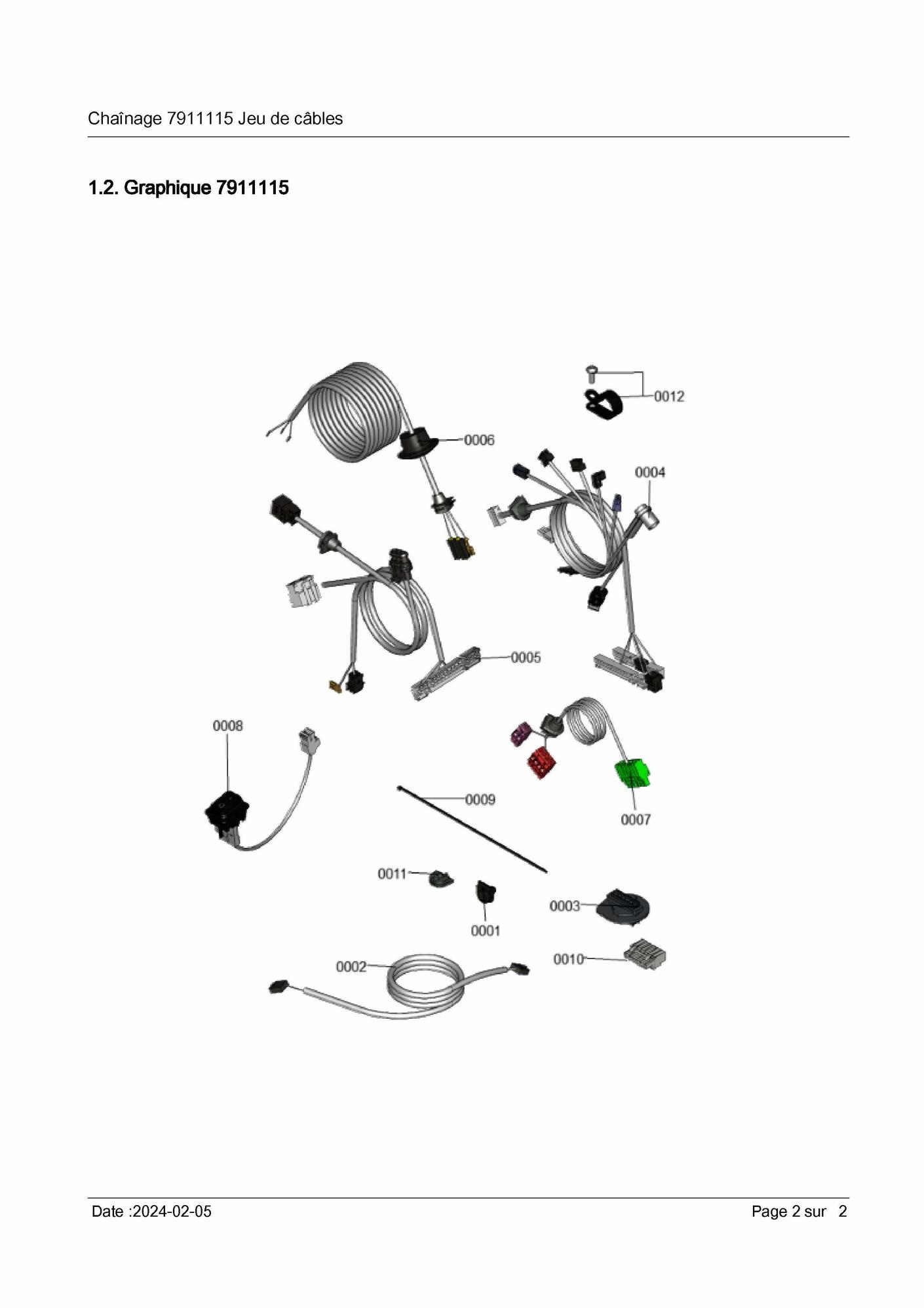 Chaînage 7911115 Jeu de câbles

1.2. Graphique 7911115

0012
0006
0004
0005
0008
0009
0007
0011
0001
0003
0002
0010

Date :2024-02-05

Page 2 sur 2