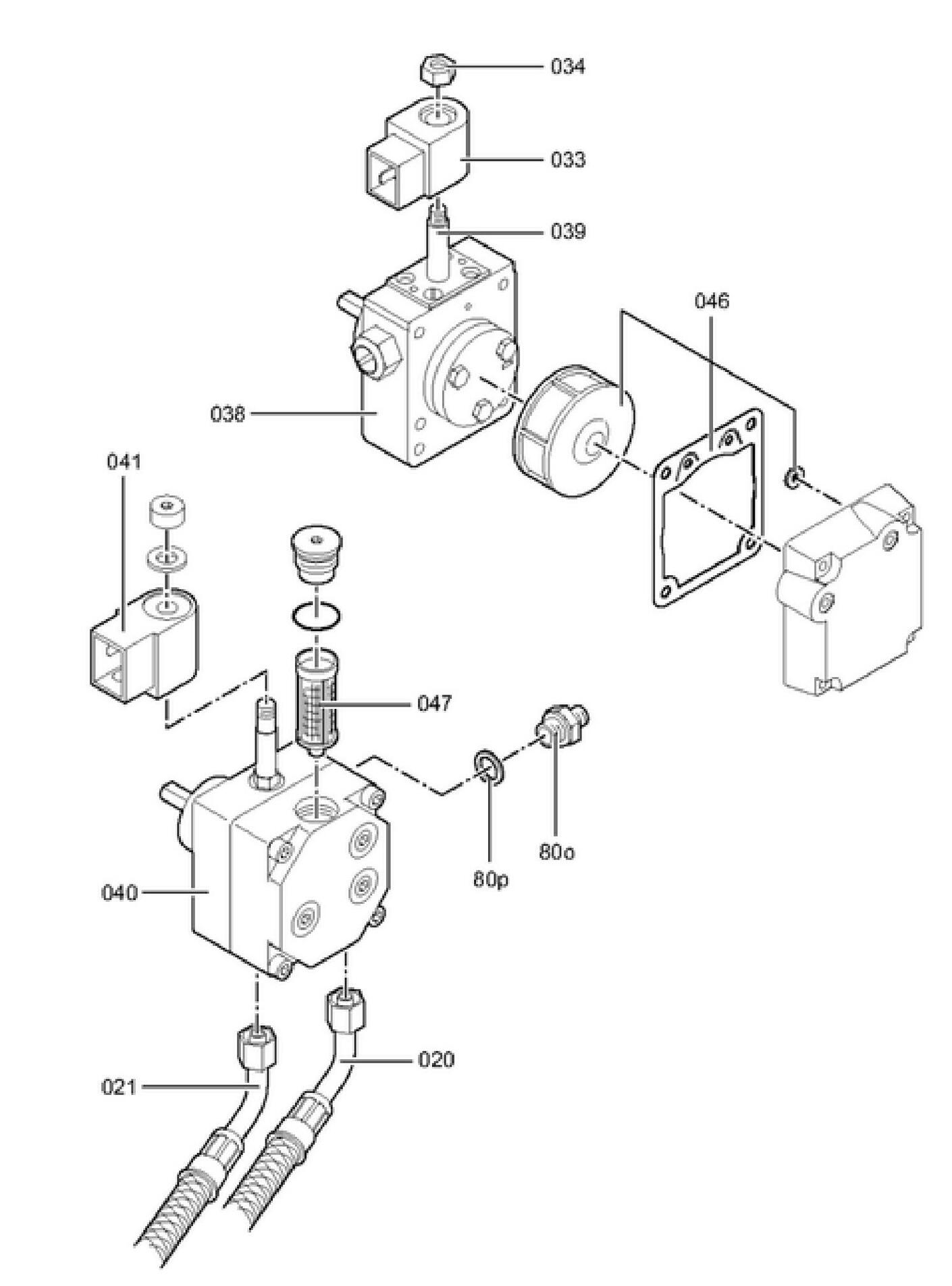 034
033
039
046
038
041
047
80o
80p
040
020
021