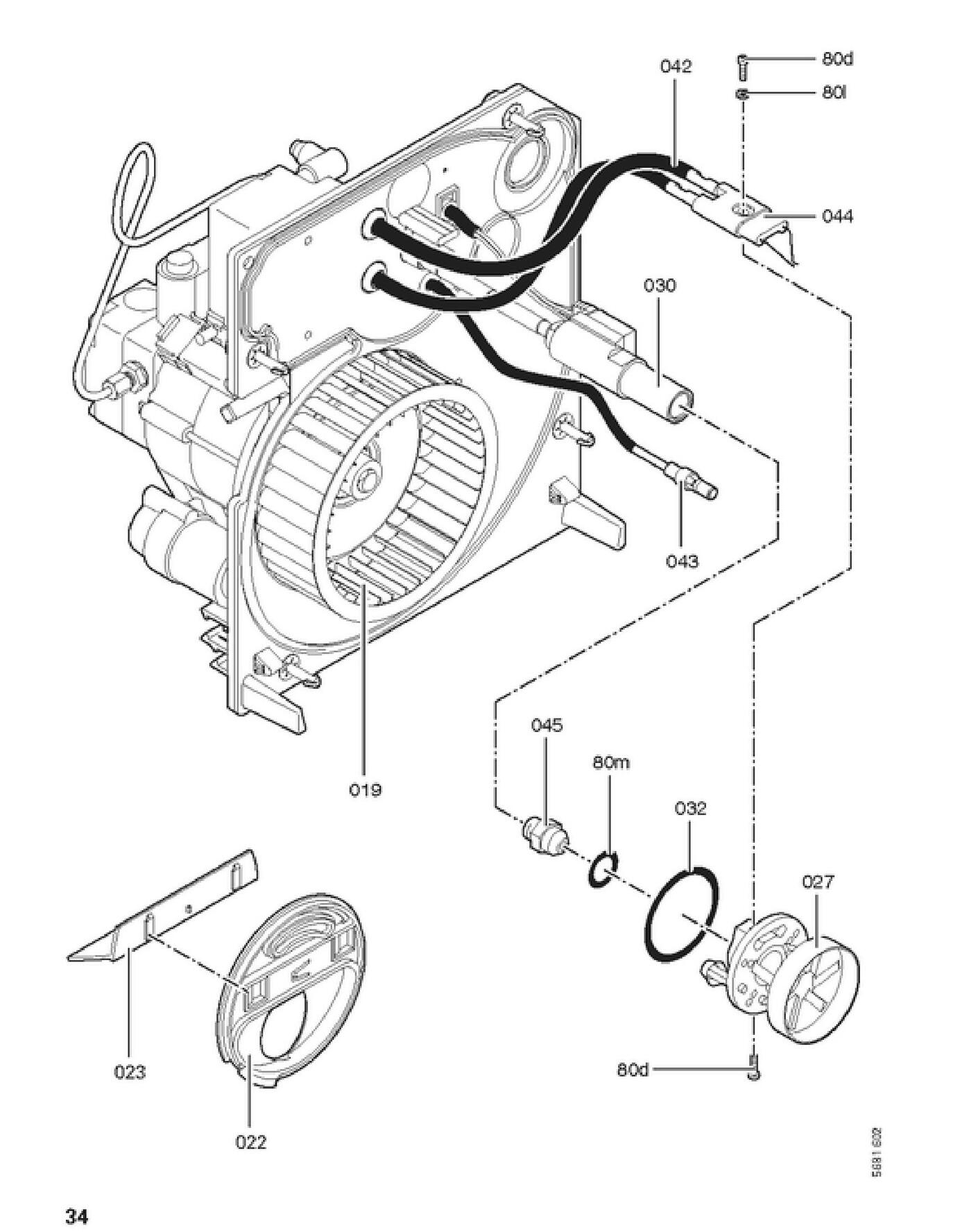 042
80d
80l
044
030
043
019
045
80m
032
027
023
022
80d
5681 602
34