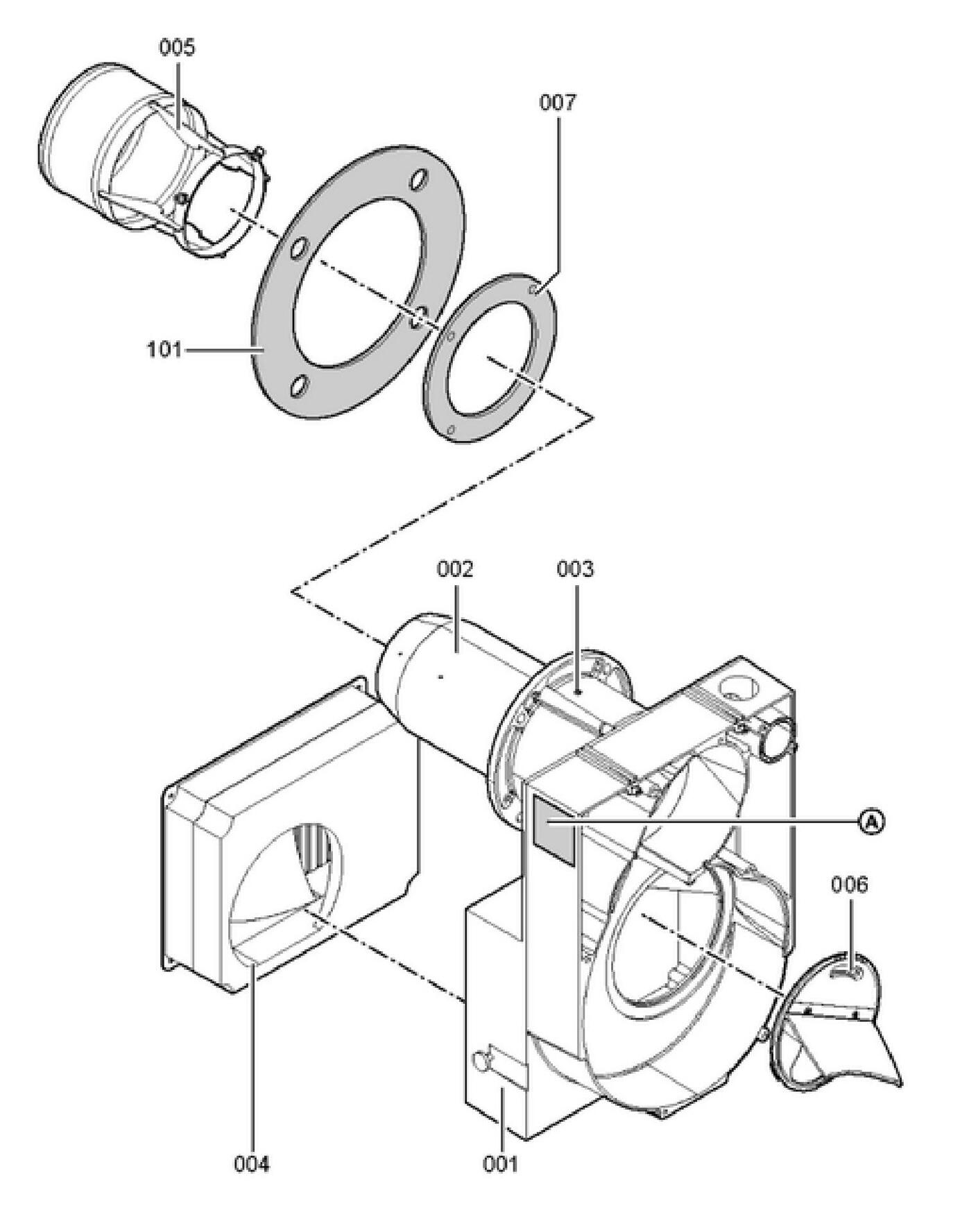 005
007
101
002
003
A
006
004
001