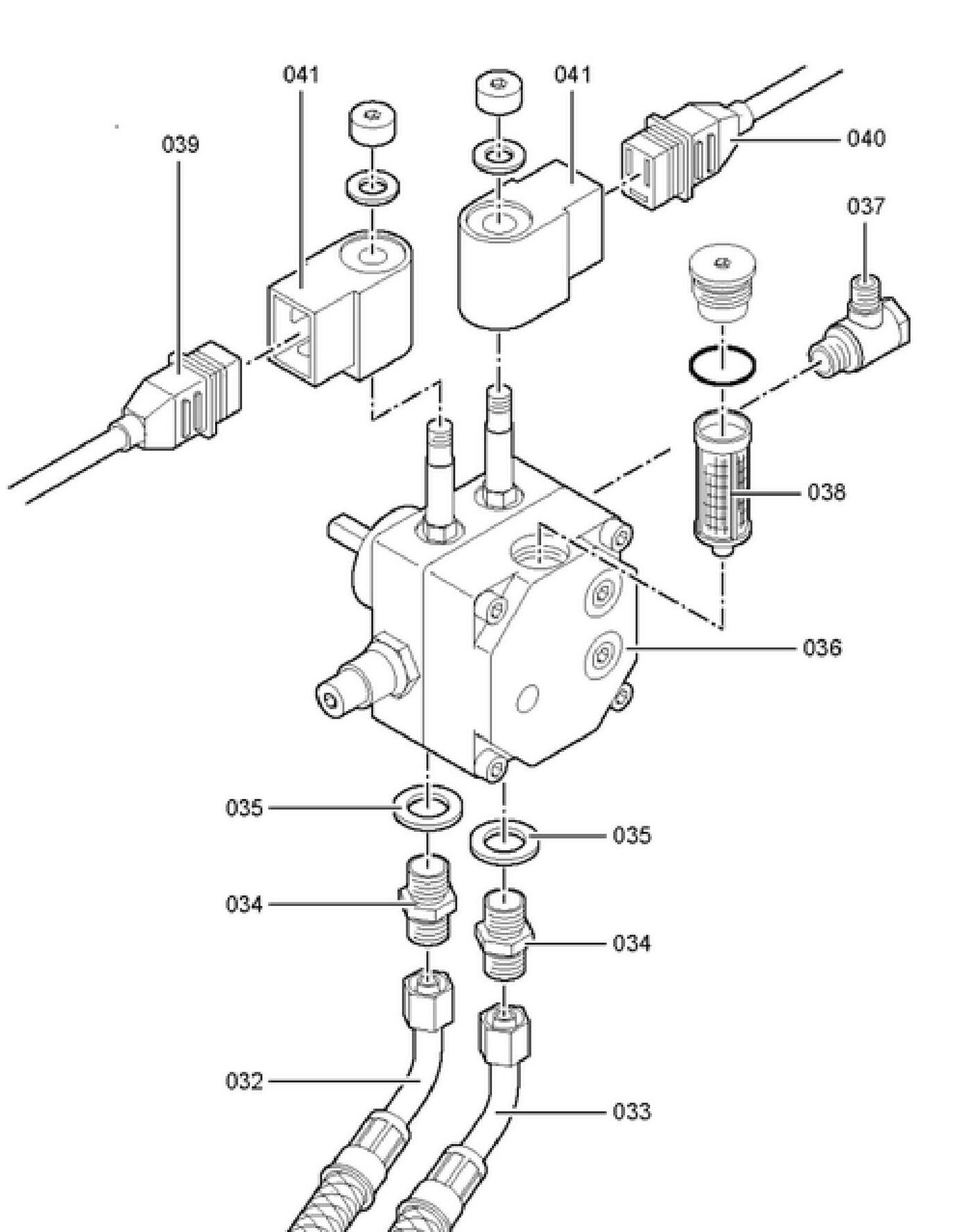 041
041
039
040
037
038
036
035
035
034
034
032
033