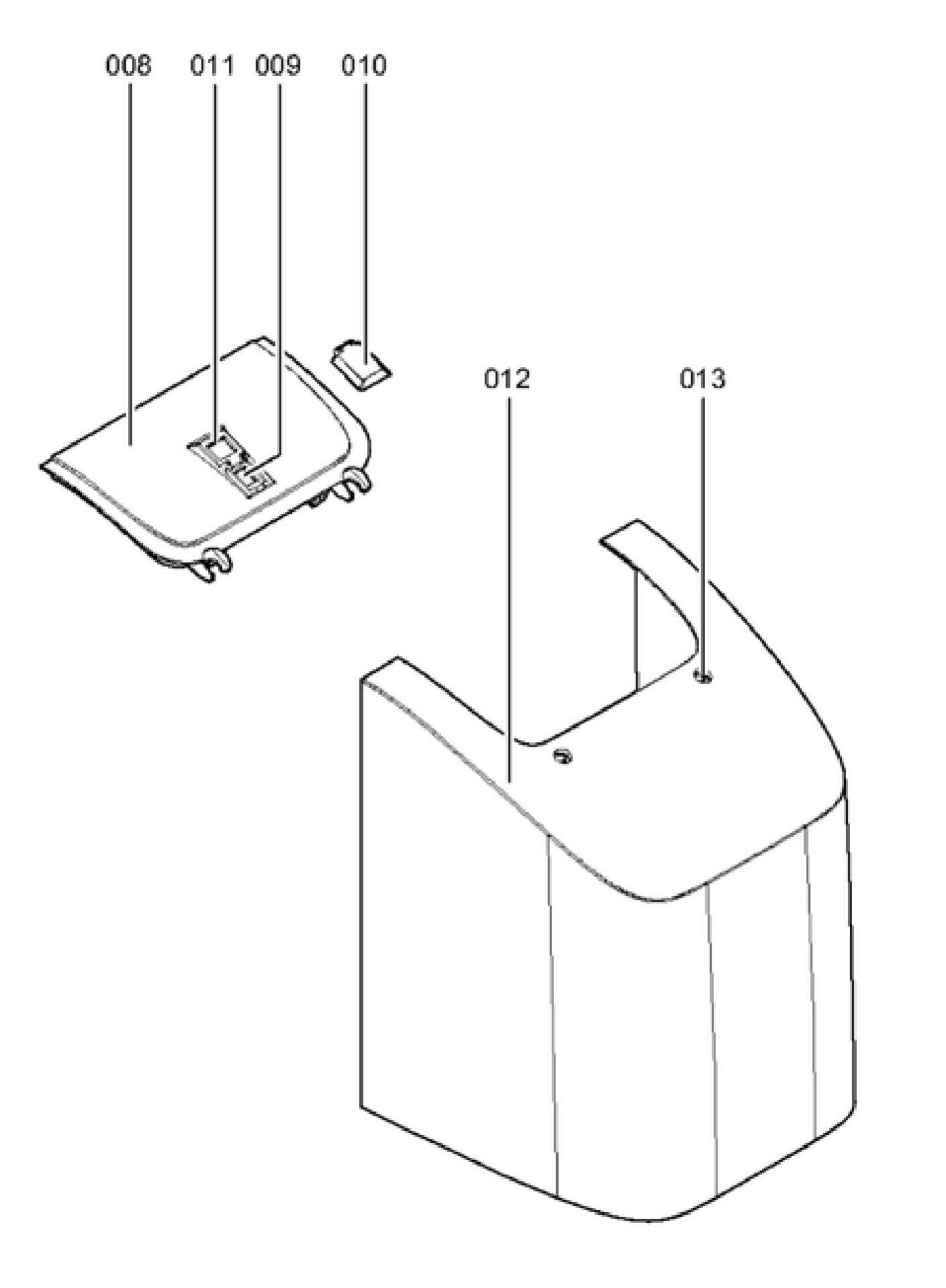 008 011 009 010

012 013