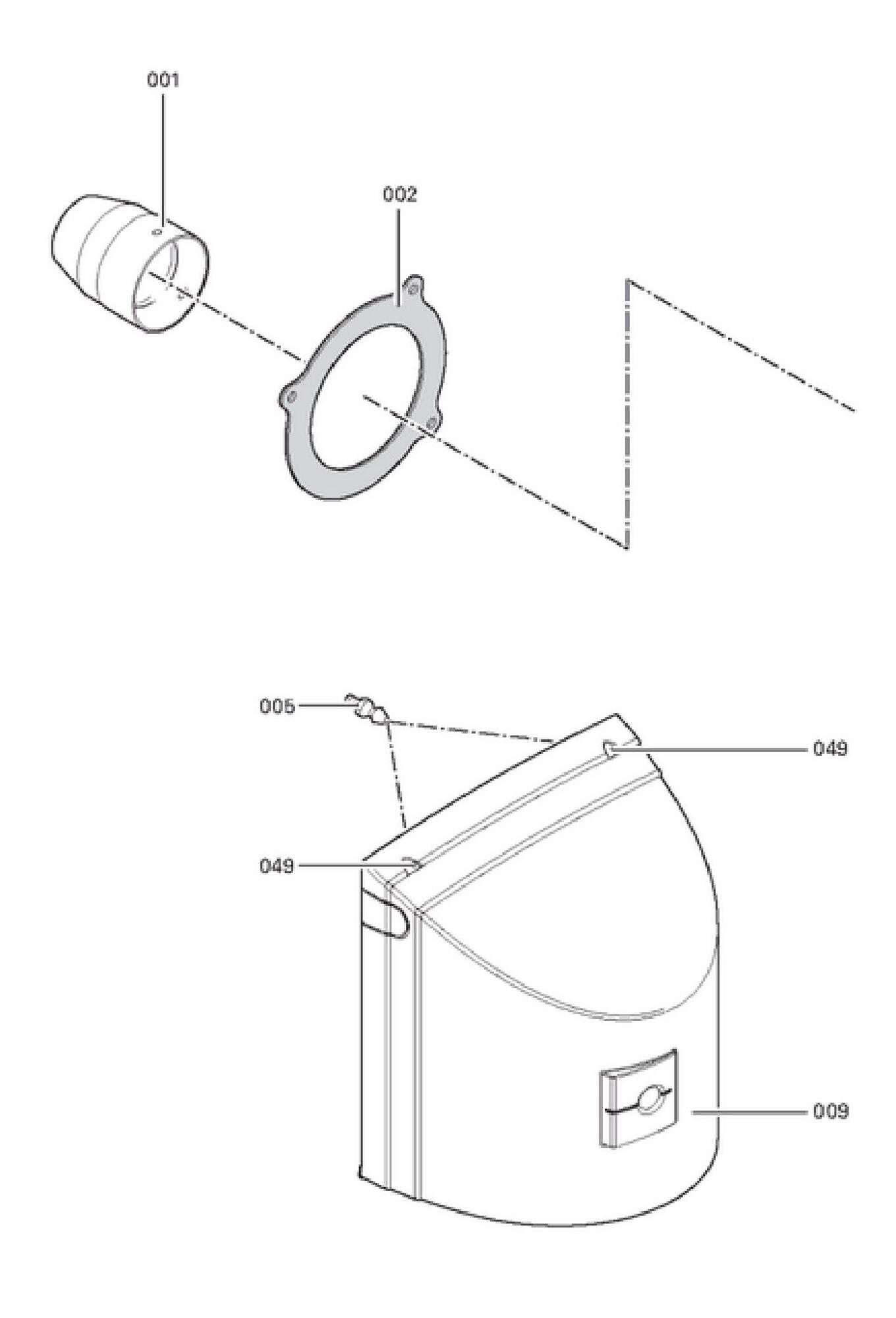 001

002

005

049

049

009