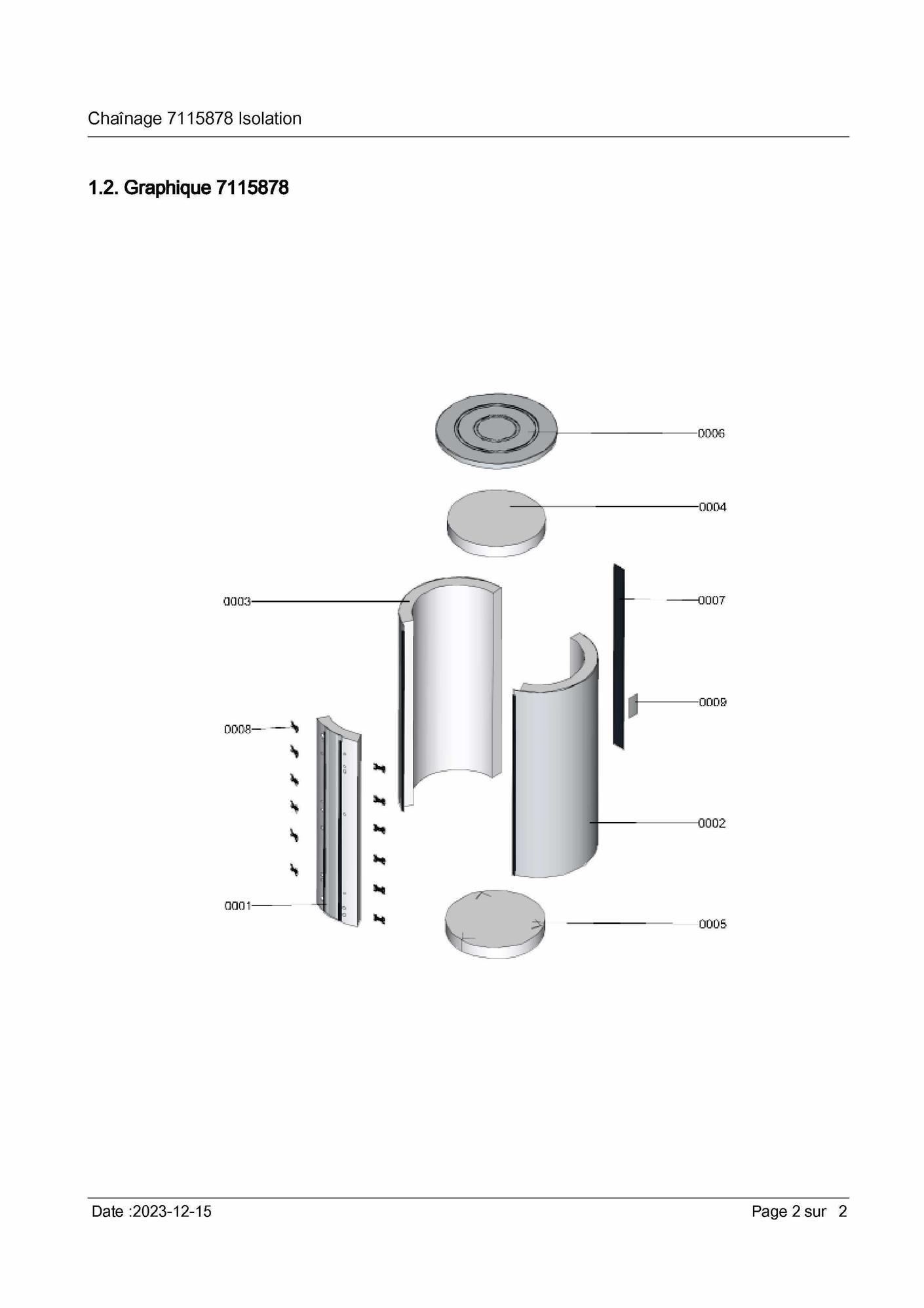 Chaînage 7115878 Isolation

1.2. Graphique 7115878

0006

0004

0003

0007

0009

0008

0002

0001

0005

Date :2023-12-15

Page 2 sur 2