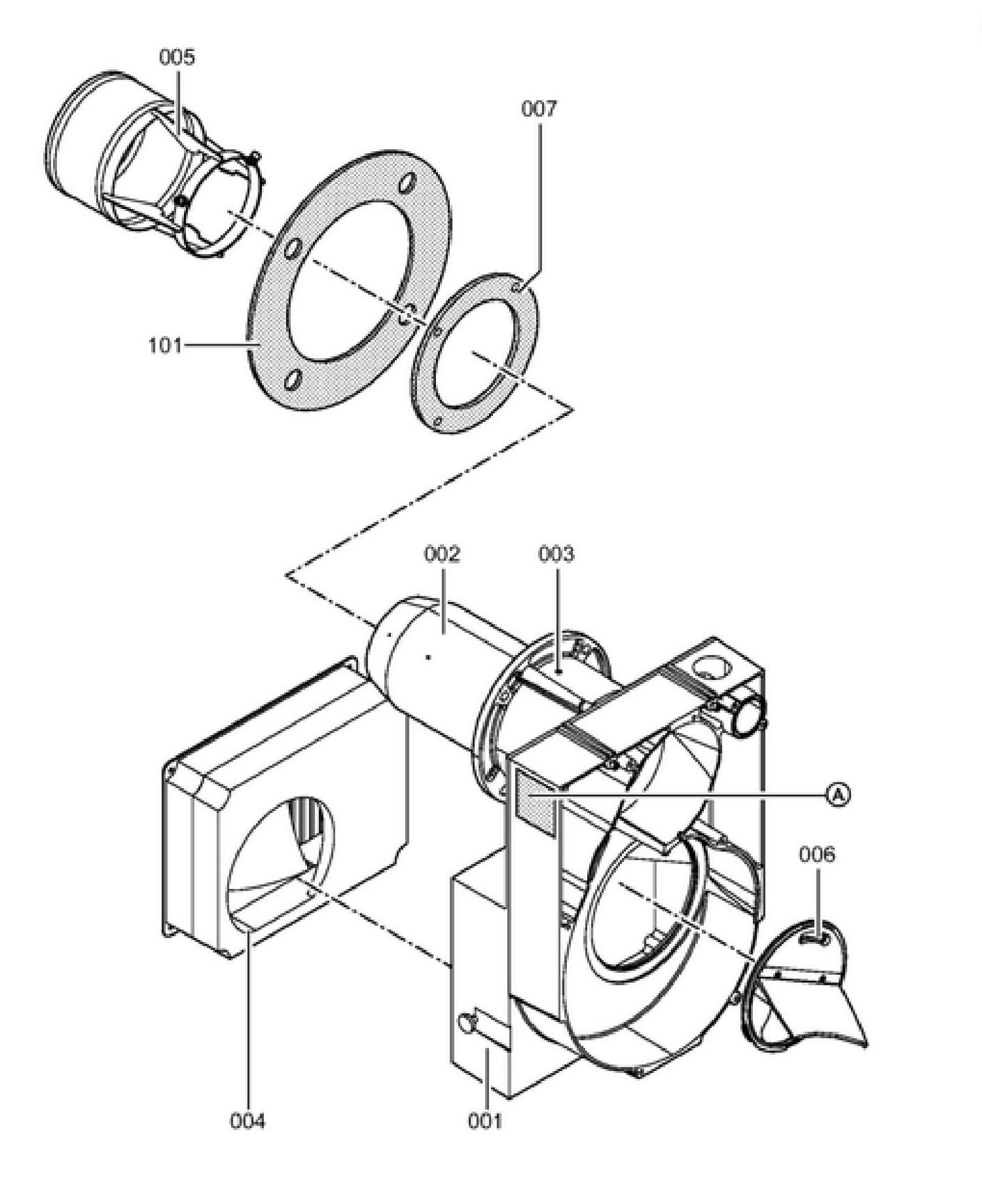 005
007
101
002
003
A
006
004
001