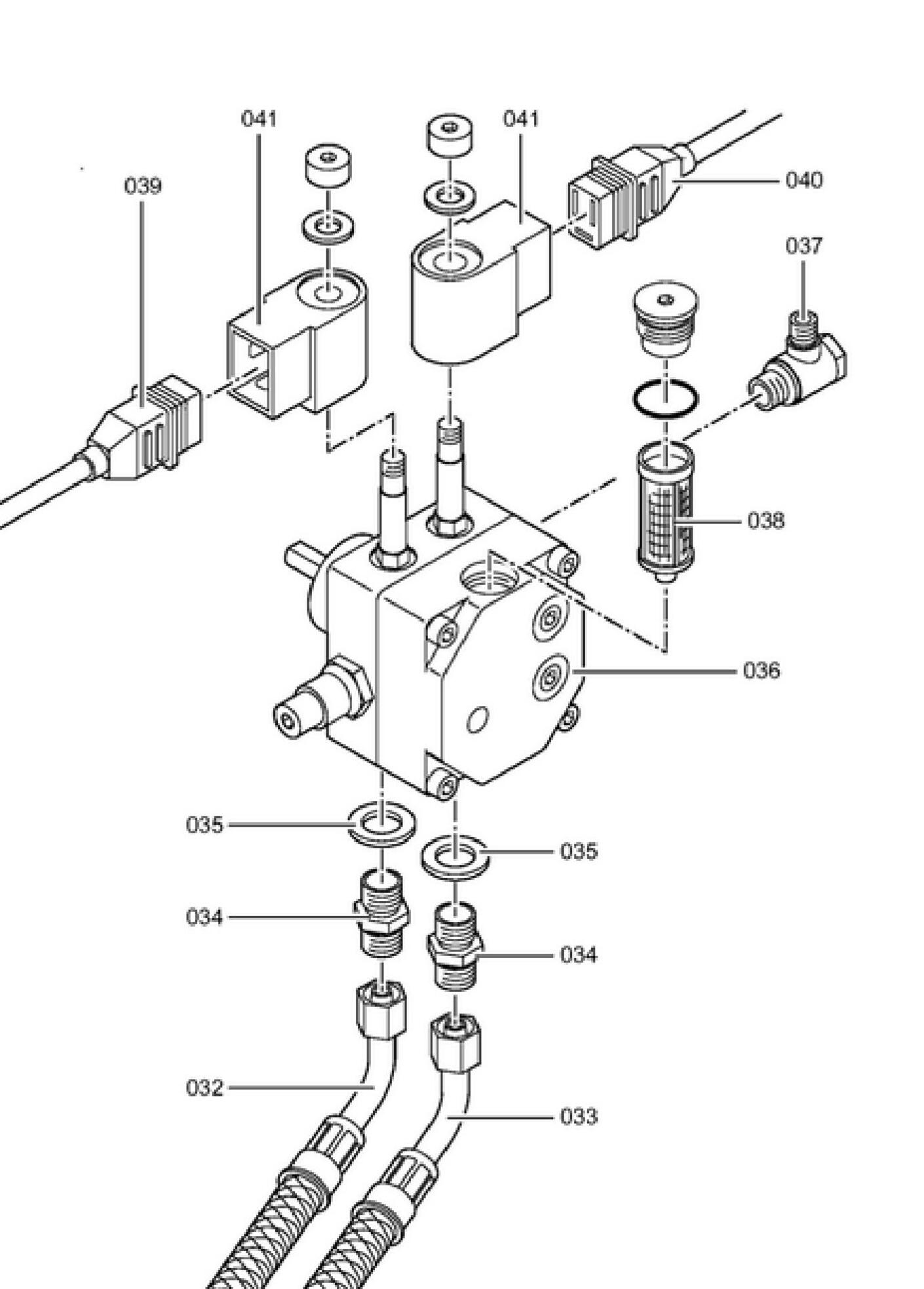 041
041
039
040
037
038
036
035
035
034
034
032
033