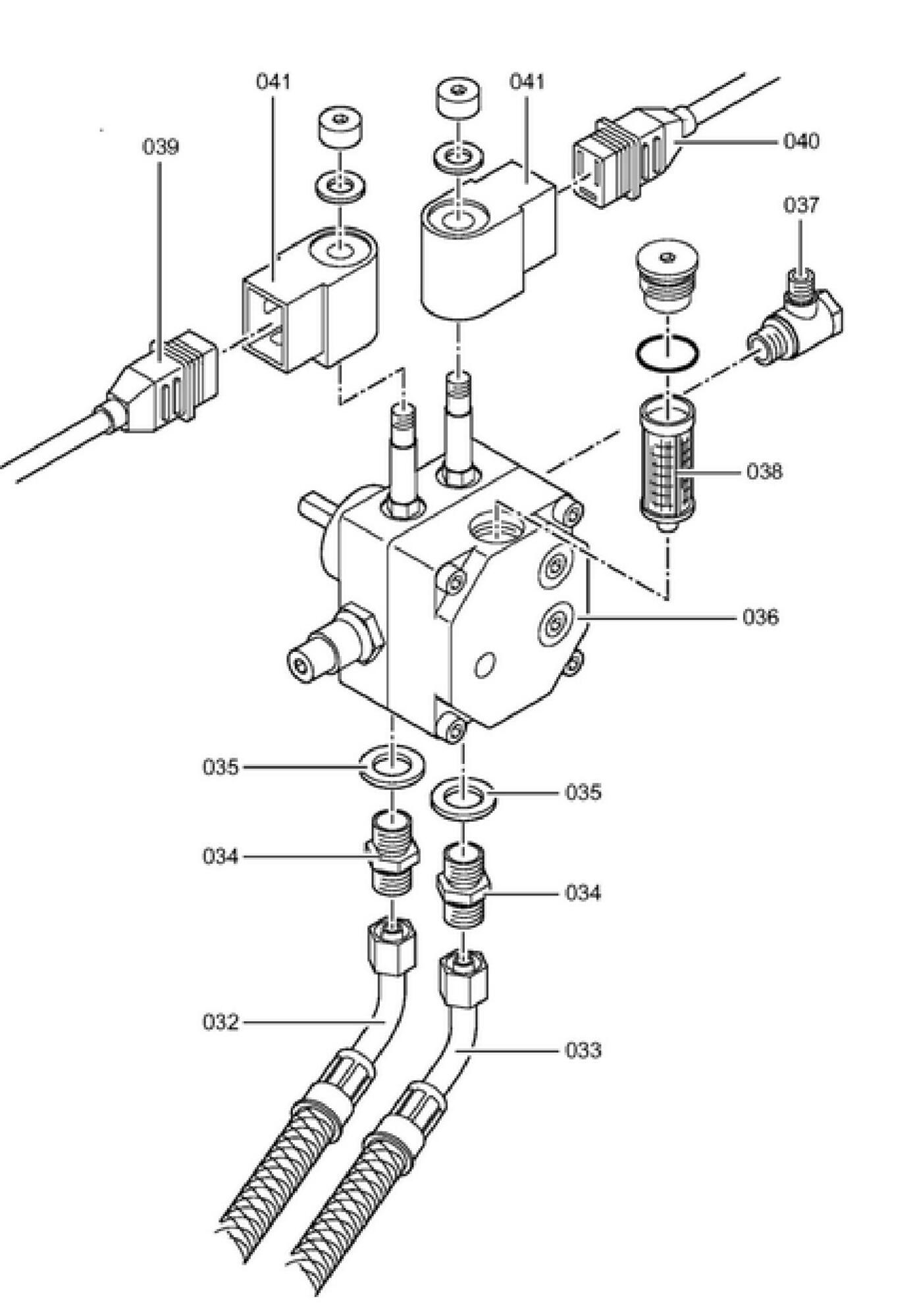 041
041
039
040
037
038
036
035
035
034
034
032
033