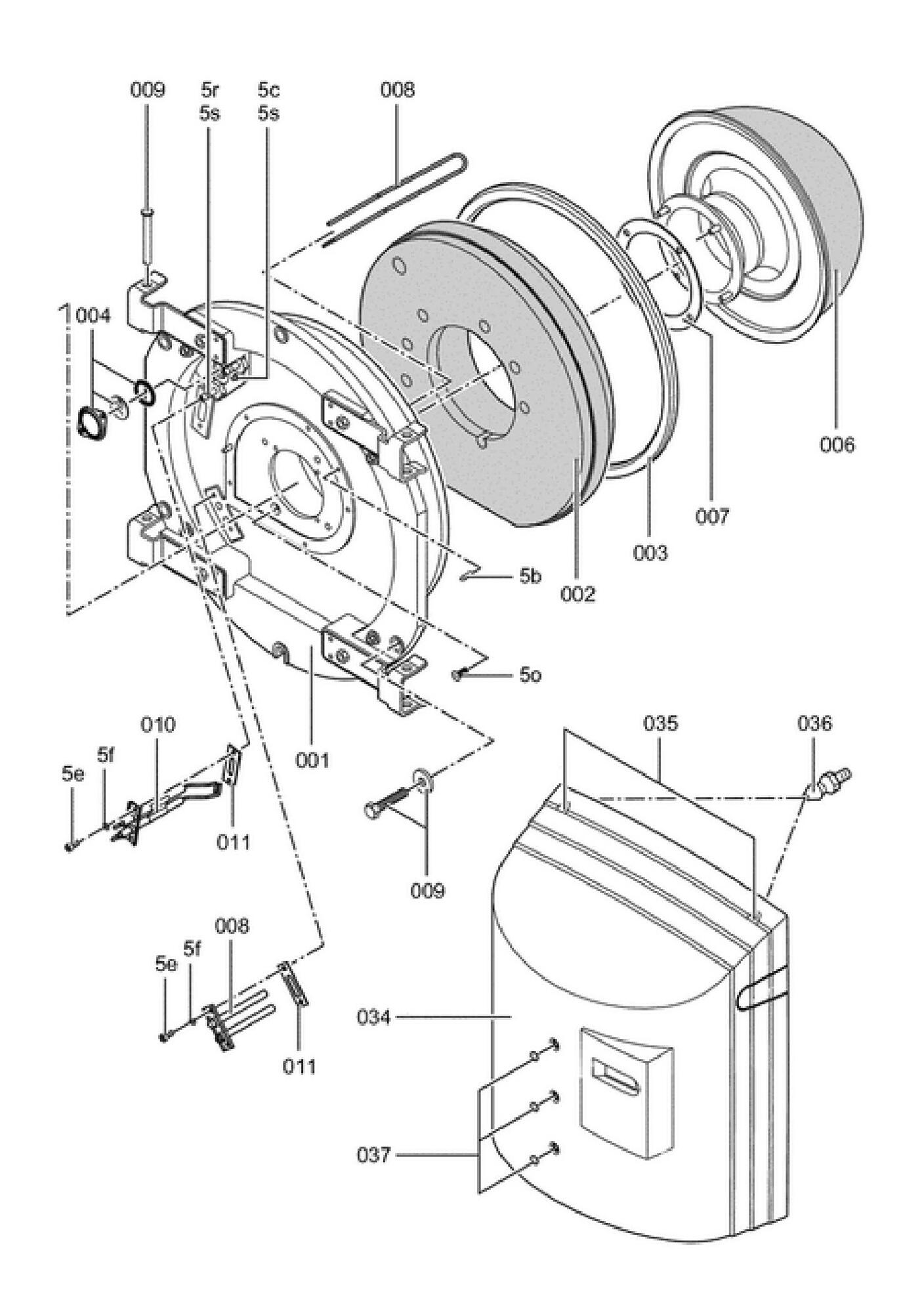 009
5r
5s
5c
5s
008
004
006
007
003
002
5b
5o
001
010
5f
5e
011
009
035
036
008
5e
5f
011
034
037