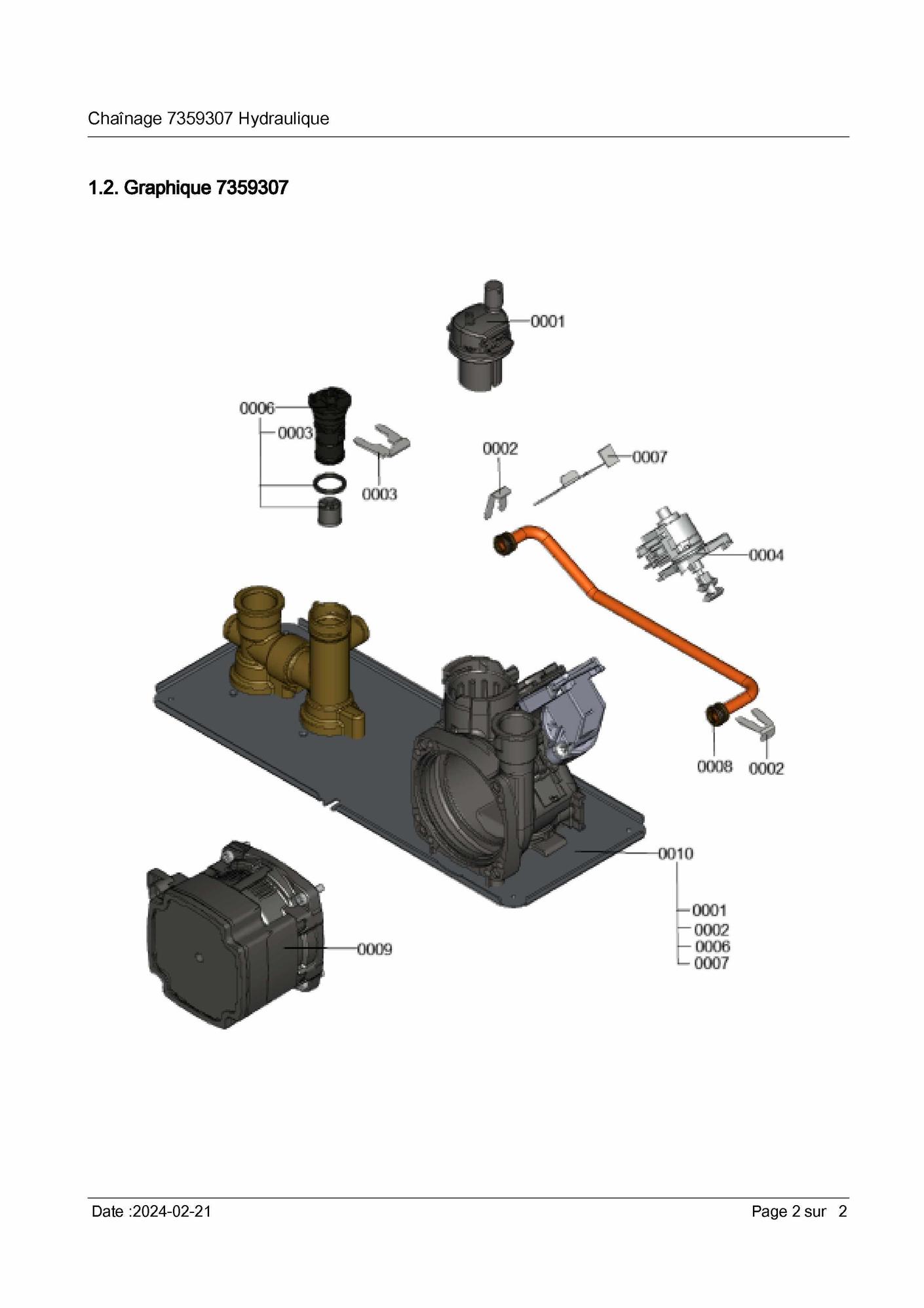 Chaînage 7359307 Hydraulique

1.2. Graphique 7359307

0001
0006
0003
0003
0002
0007
0004
0008
0002
0010
0001
0002
0006
0007
0009

Date :2024-02-21

Page 2 sur 2