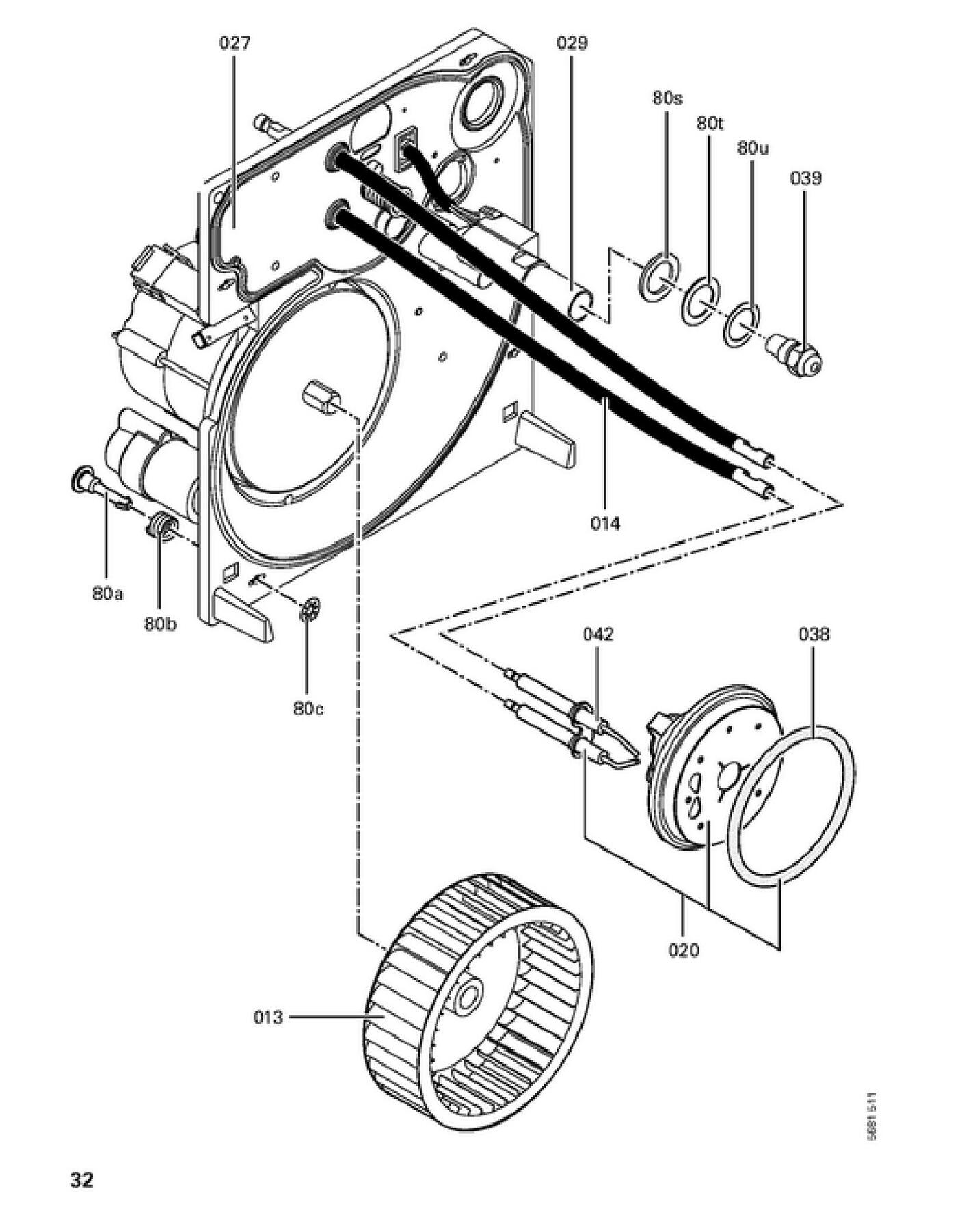 027
029
80s
80t
80u
039
014
80a
80b
80c
042
038
020
013
5681 511
32