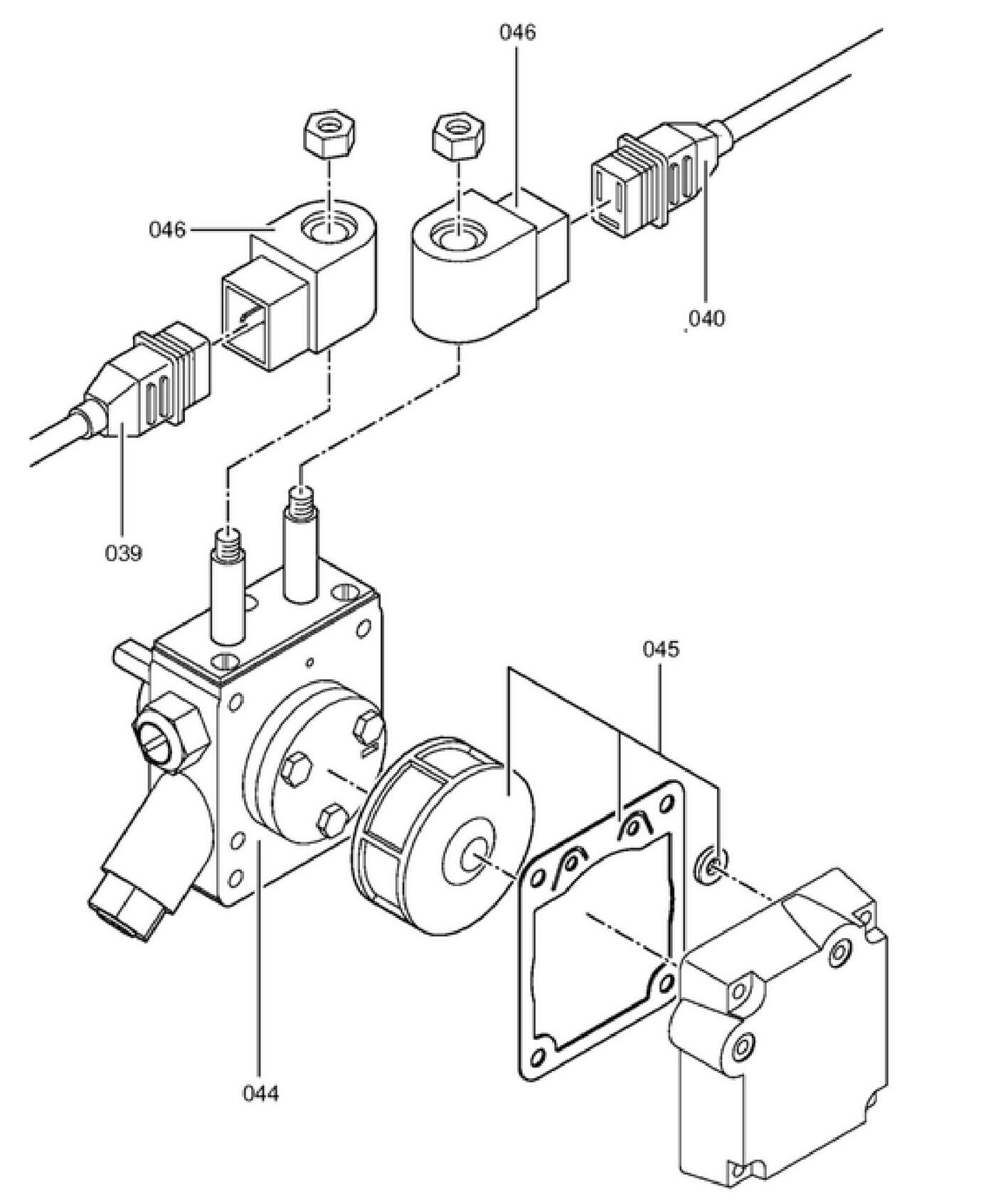 046
046
040
039
045
044