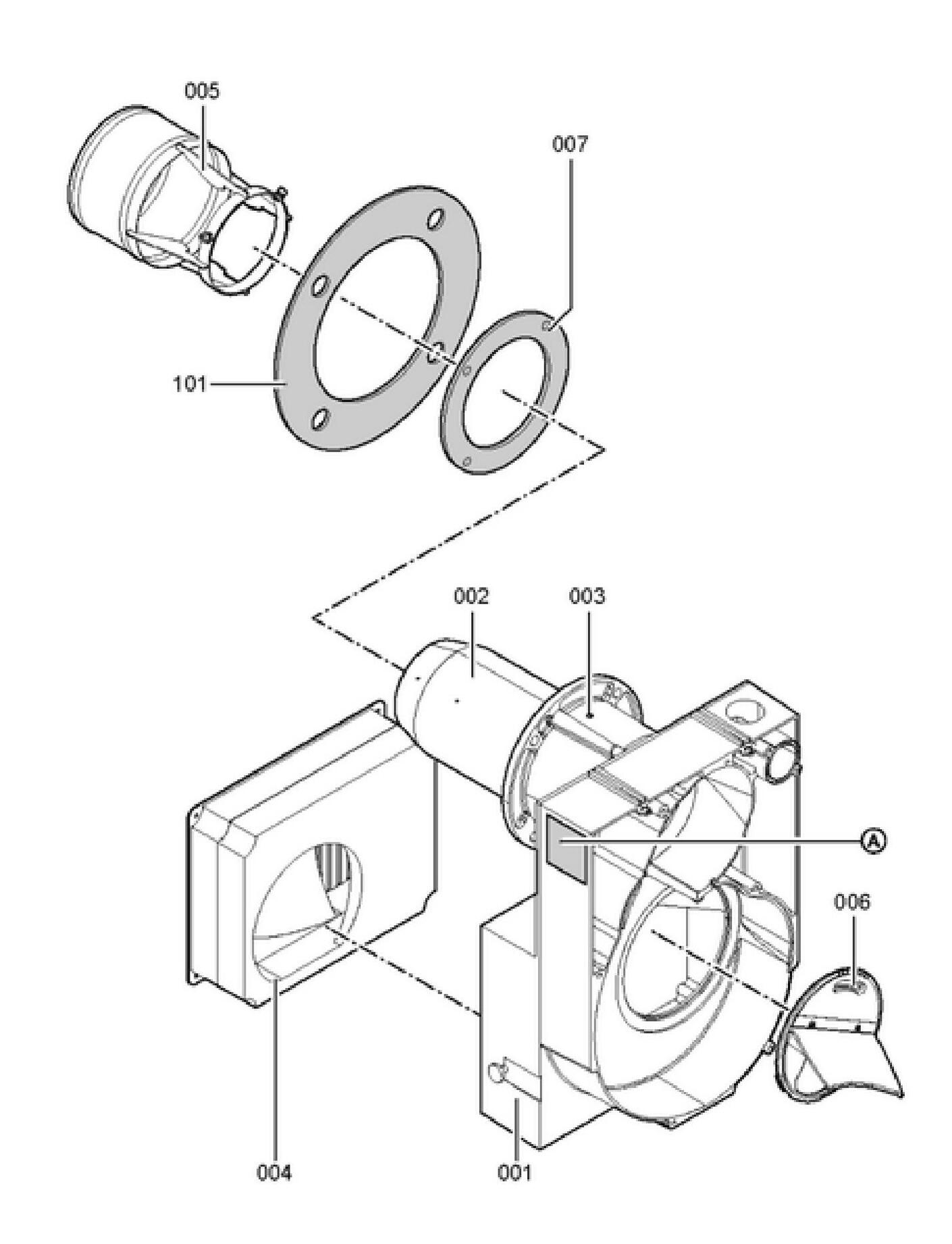 005

007

101

002

003

A

006

004

001