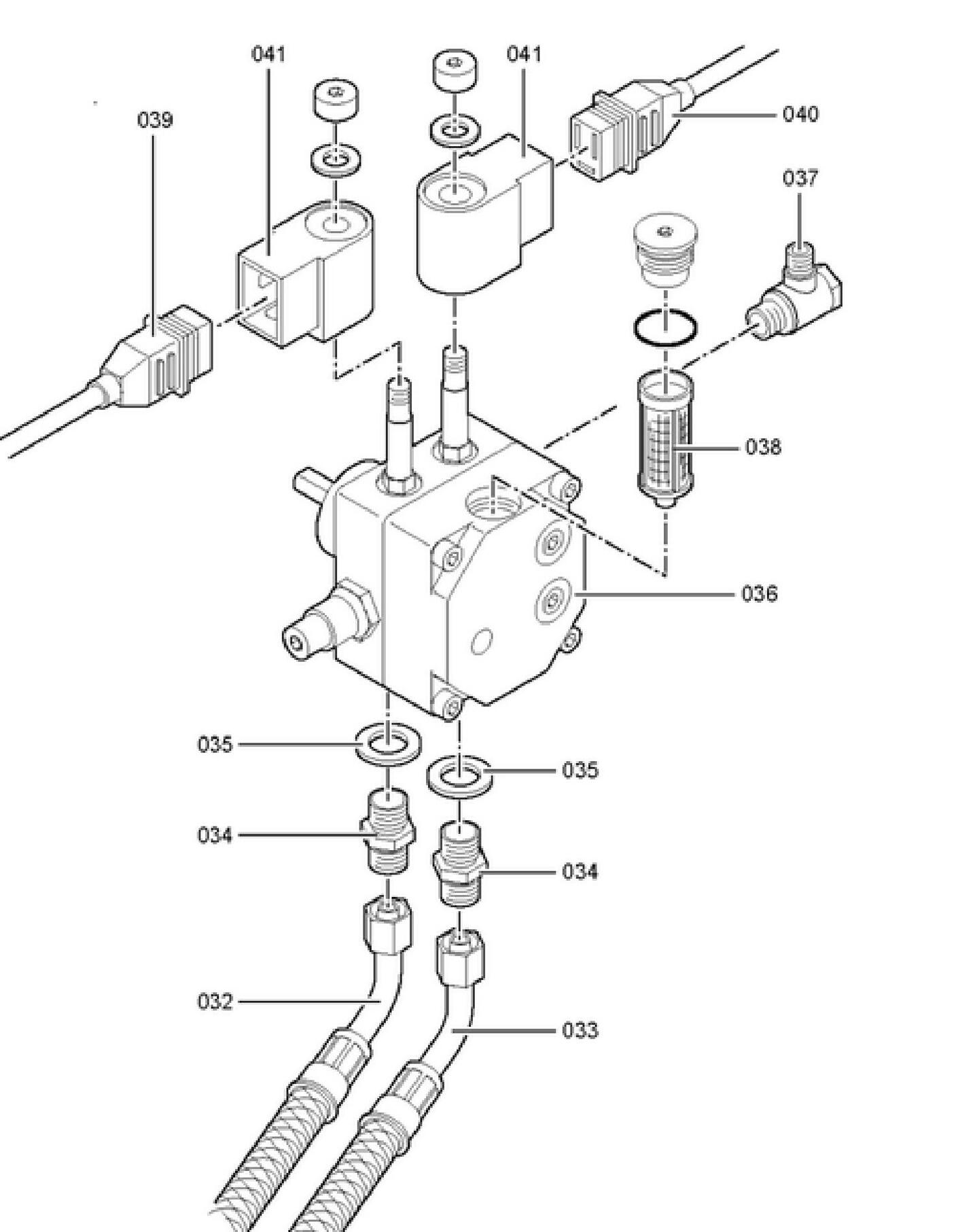 041
041
039
040
037
038
036
035
035
034
034
032
033