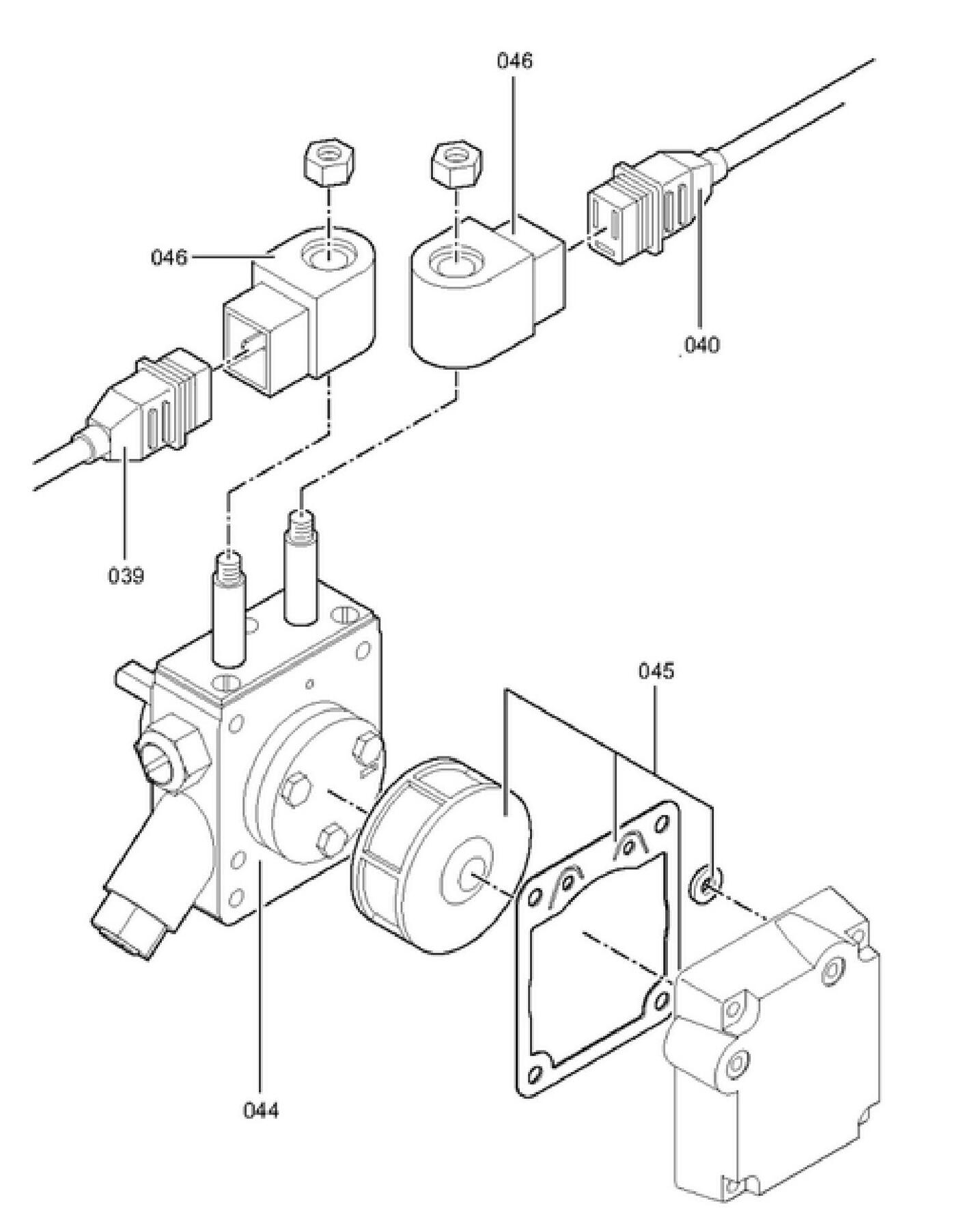 046
046
040
039
045
044